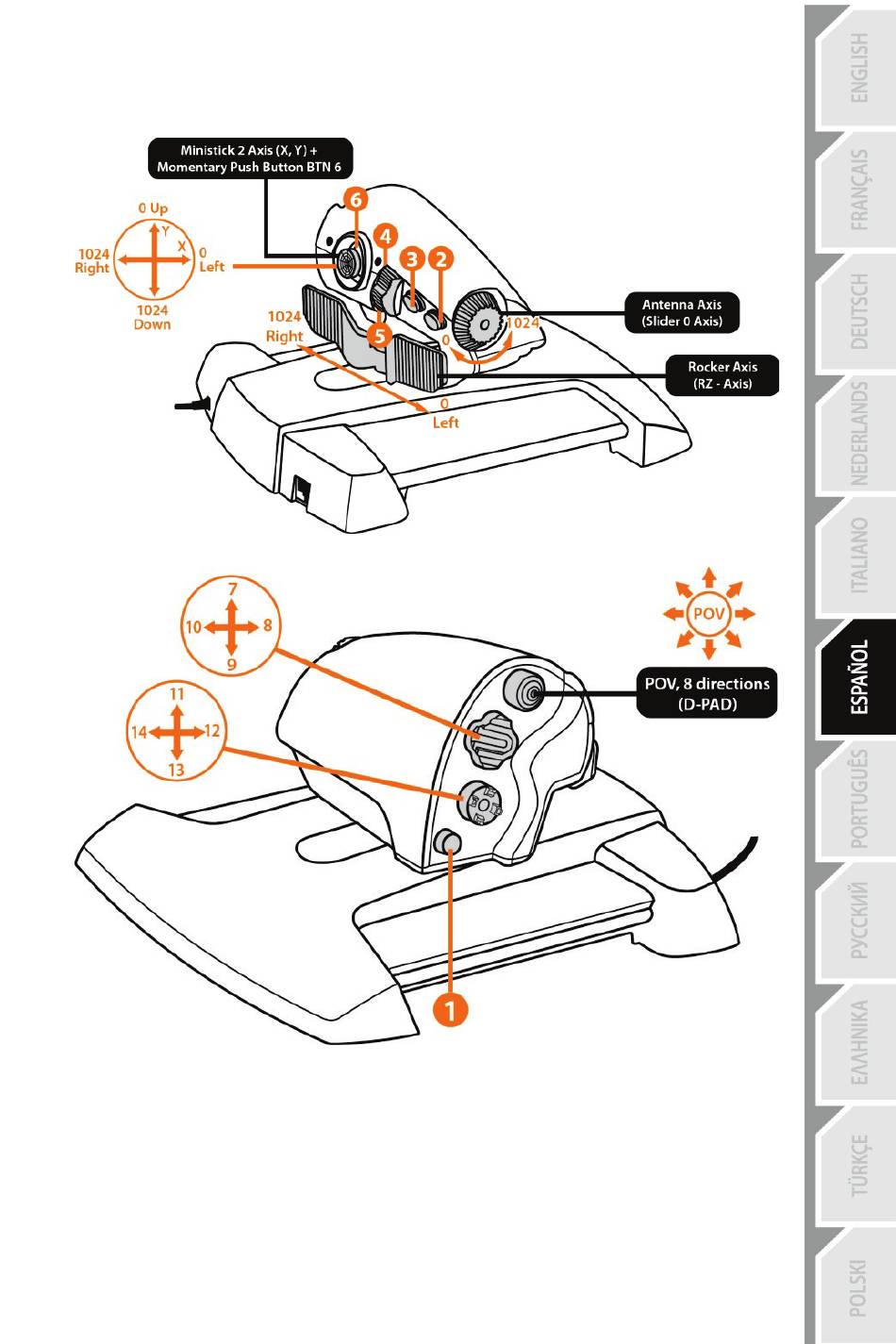 Ministick 2 Axis (X, Y) +
Momentary Push Button BTN 6

0 Up
Y
X
1024
Right
0
Left
1024
Down

6
4
3
2
5

1024
Right
0
Left
0
1024

Antenna Axis
(Slider 0 Axis)

Rocker Axis
(RZ - Axis)

7
10
8
9

11
14
12
13

POV

POV, 8 directions
(D-PAD)

1

ENGLISH
FRANÇAIS
DEUTSCH
NEDERLANDS
ITALIANO
ESPAÑOL
PORTUGUÊS
РУССКИЙ
ΕΛΛΗΝΙΚΑ
TÜRKÇE
POLSKI