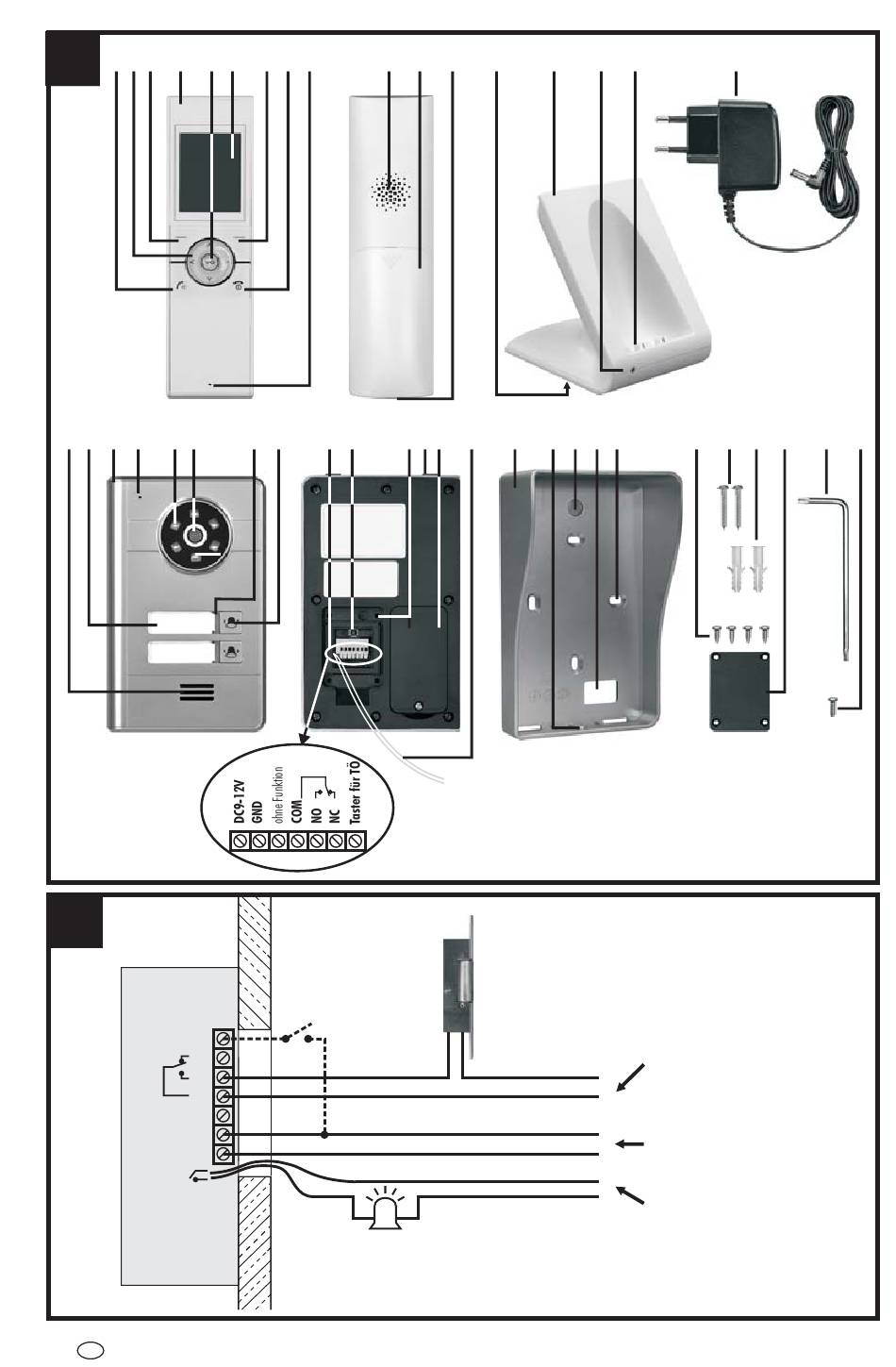 DC9-12V
GND
ohne Funktion
COM
NO
NC
Taster für TÖ