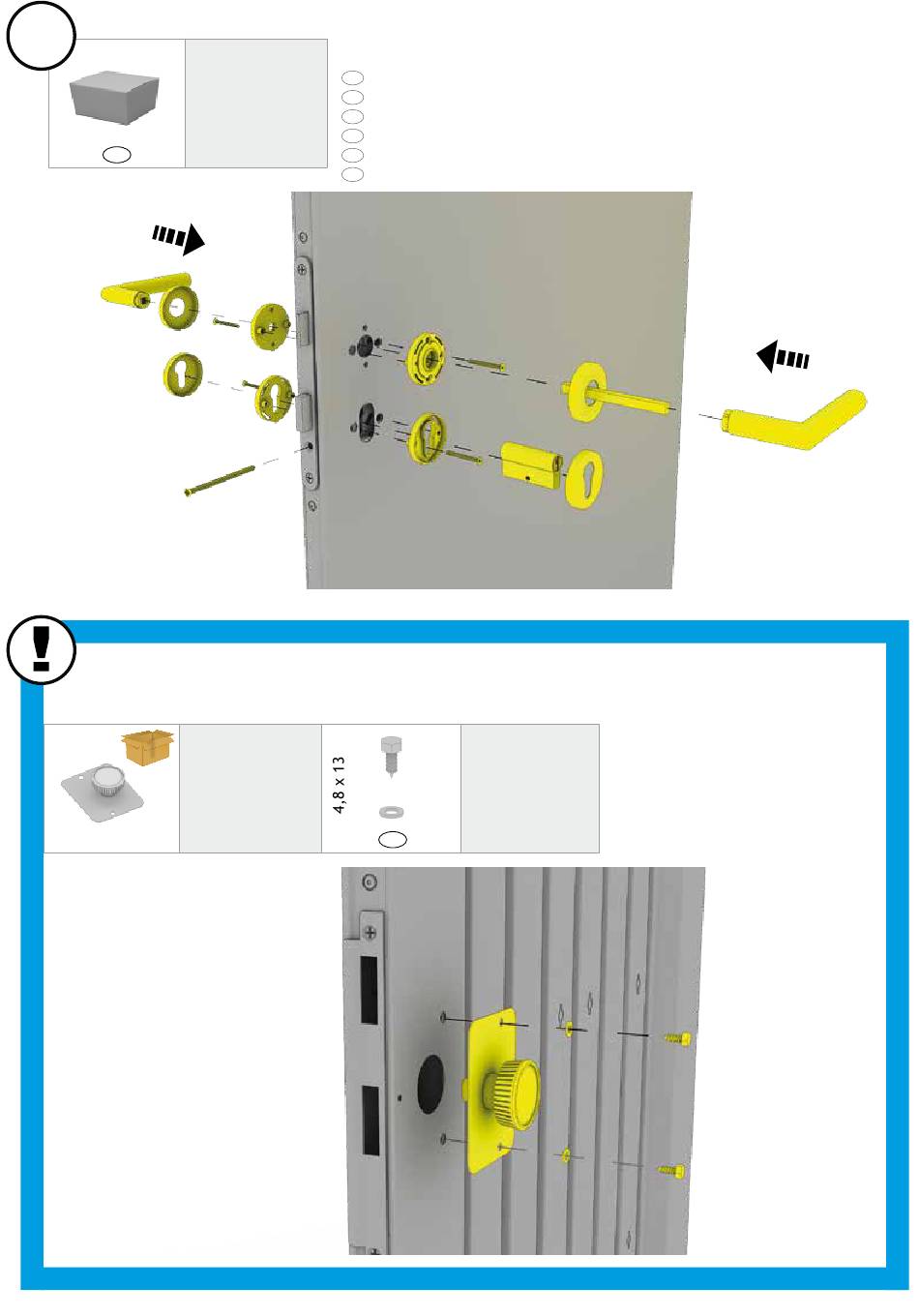 4,8 x 13