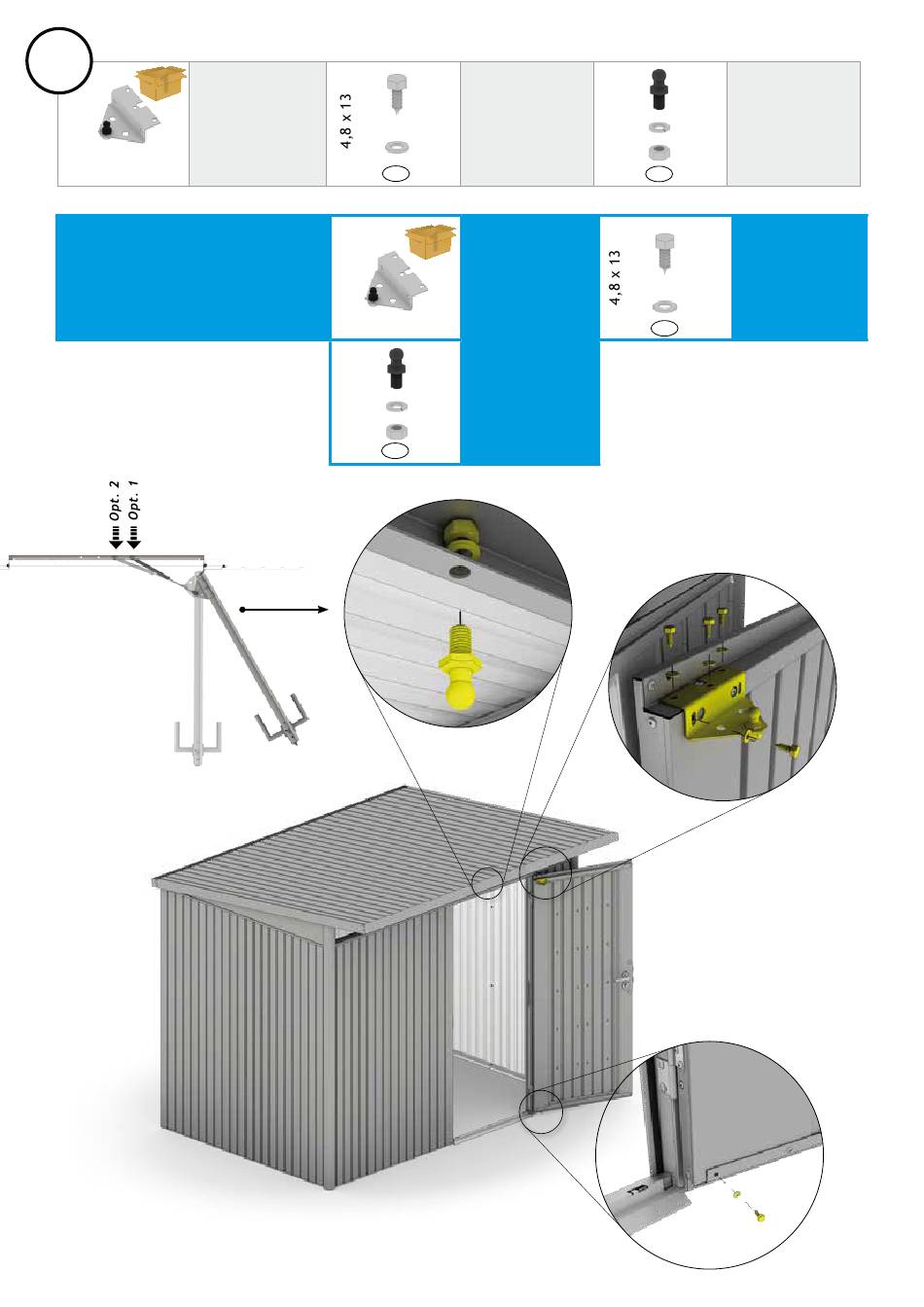 4,8 x 13

4,8 x 13

Opt. 2
Opt. 1