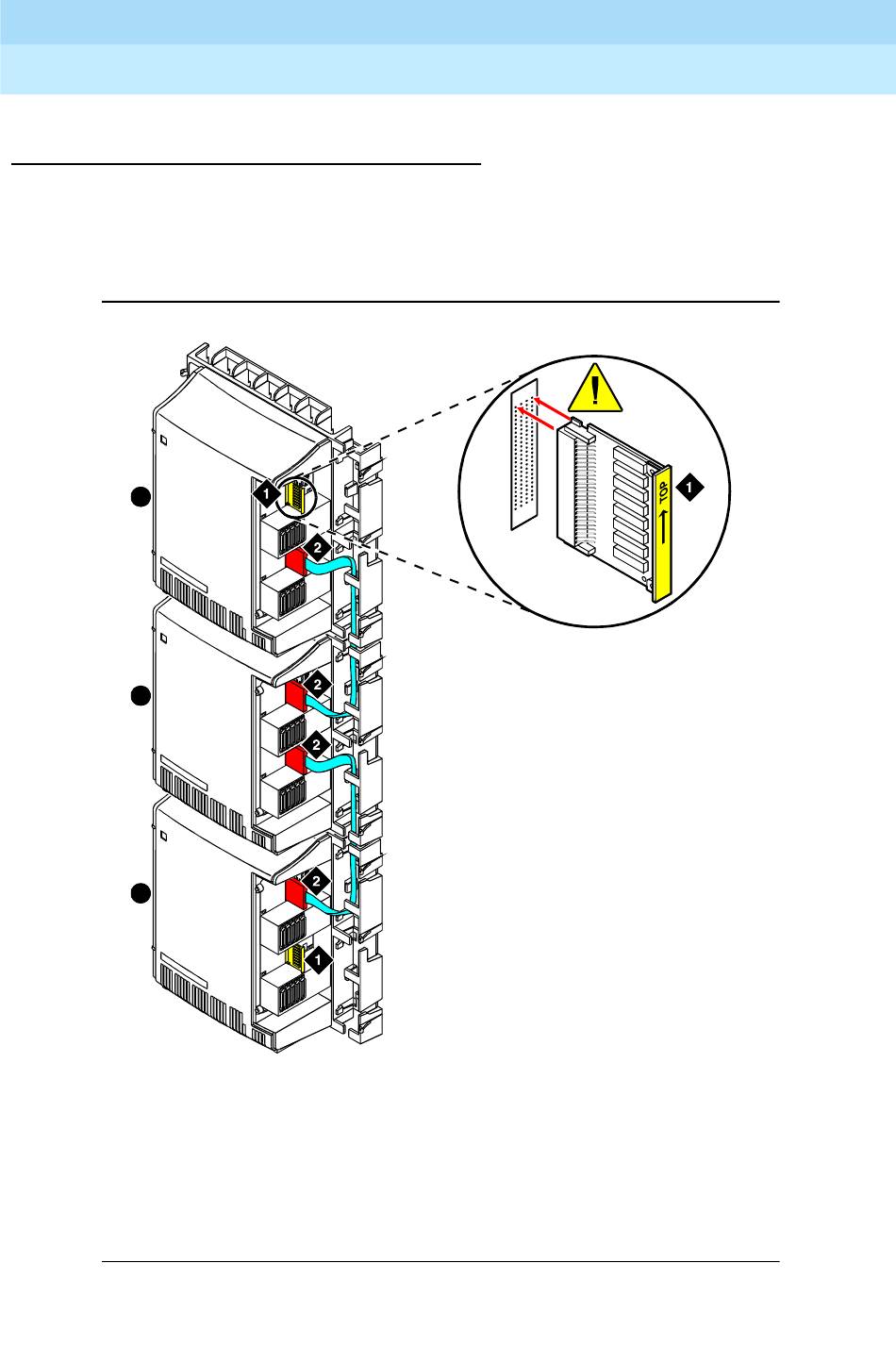 1

2

2

2

2

1

TOP

1