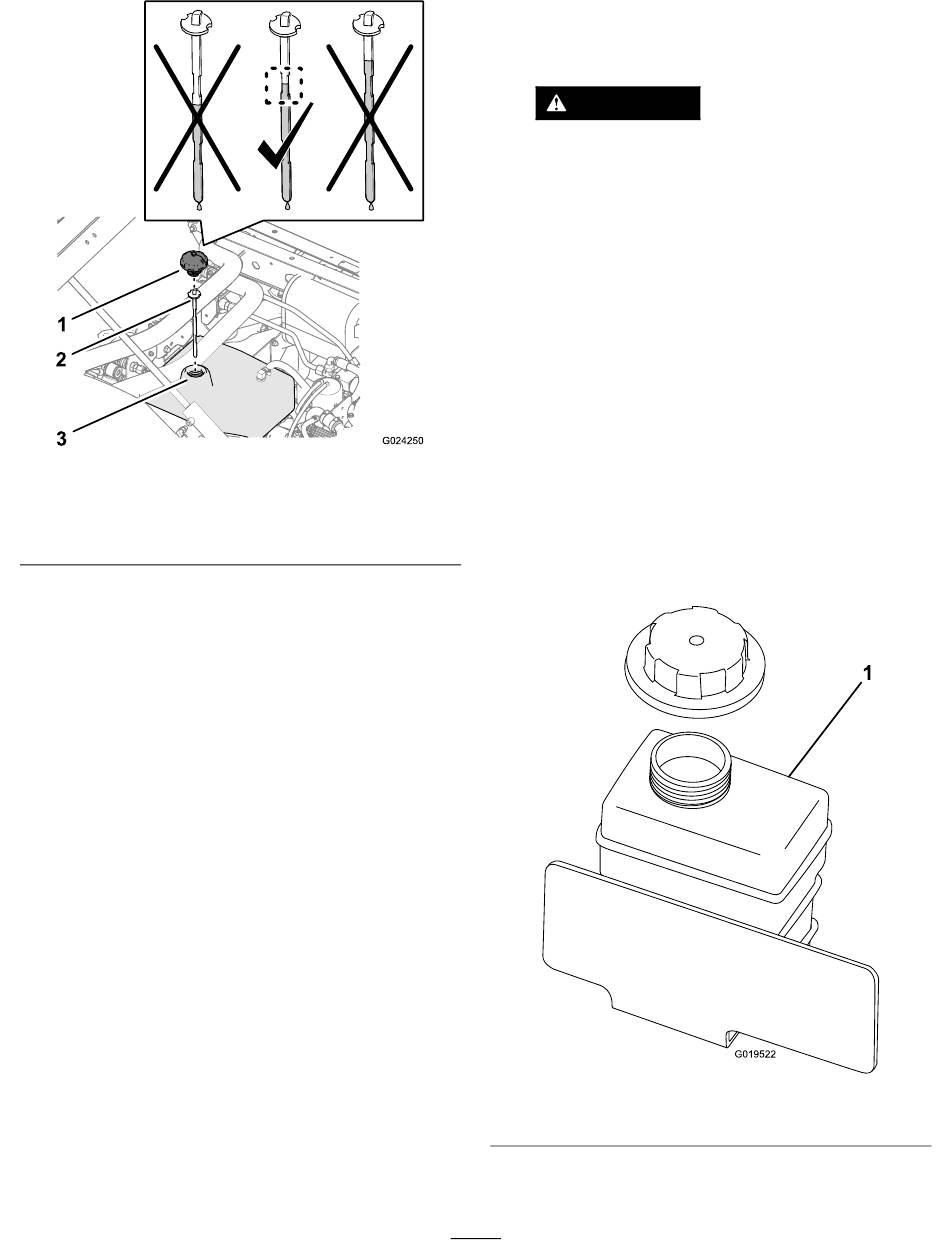 1

2

3

G024250

1

G019522