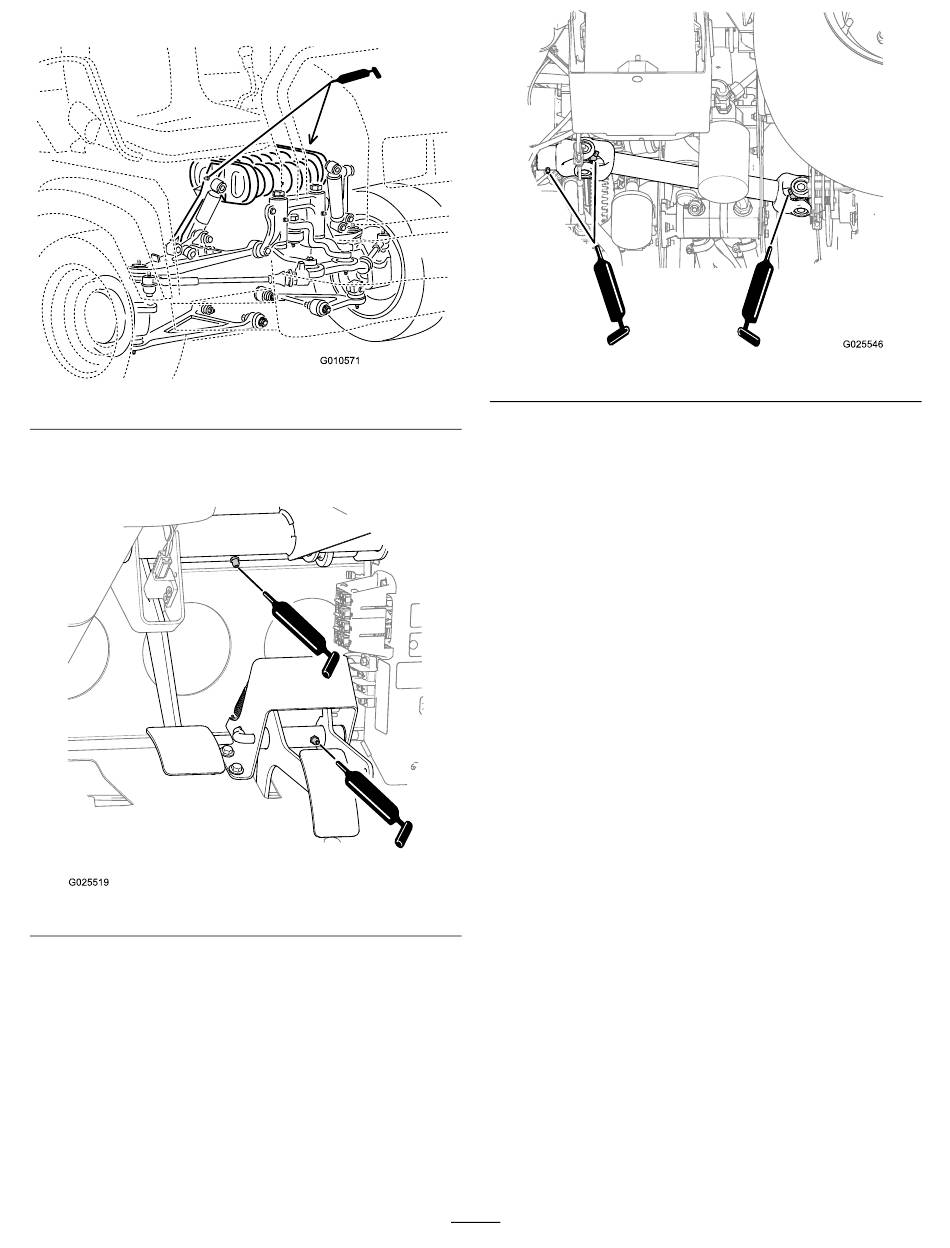 G010571

G025519

G025546