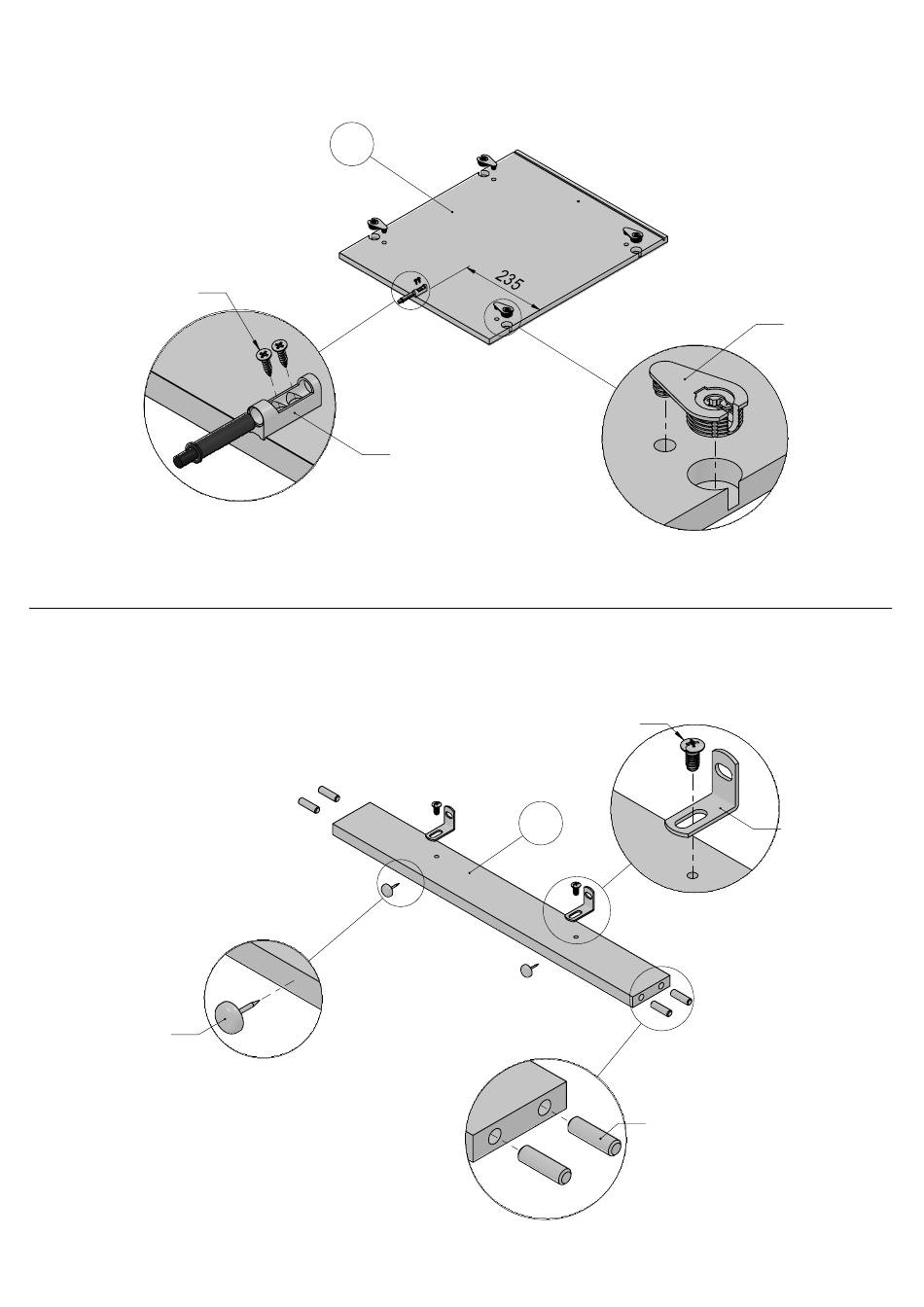 235