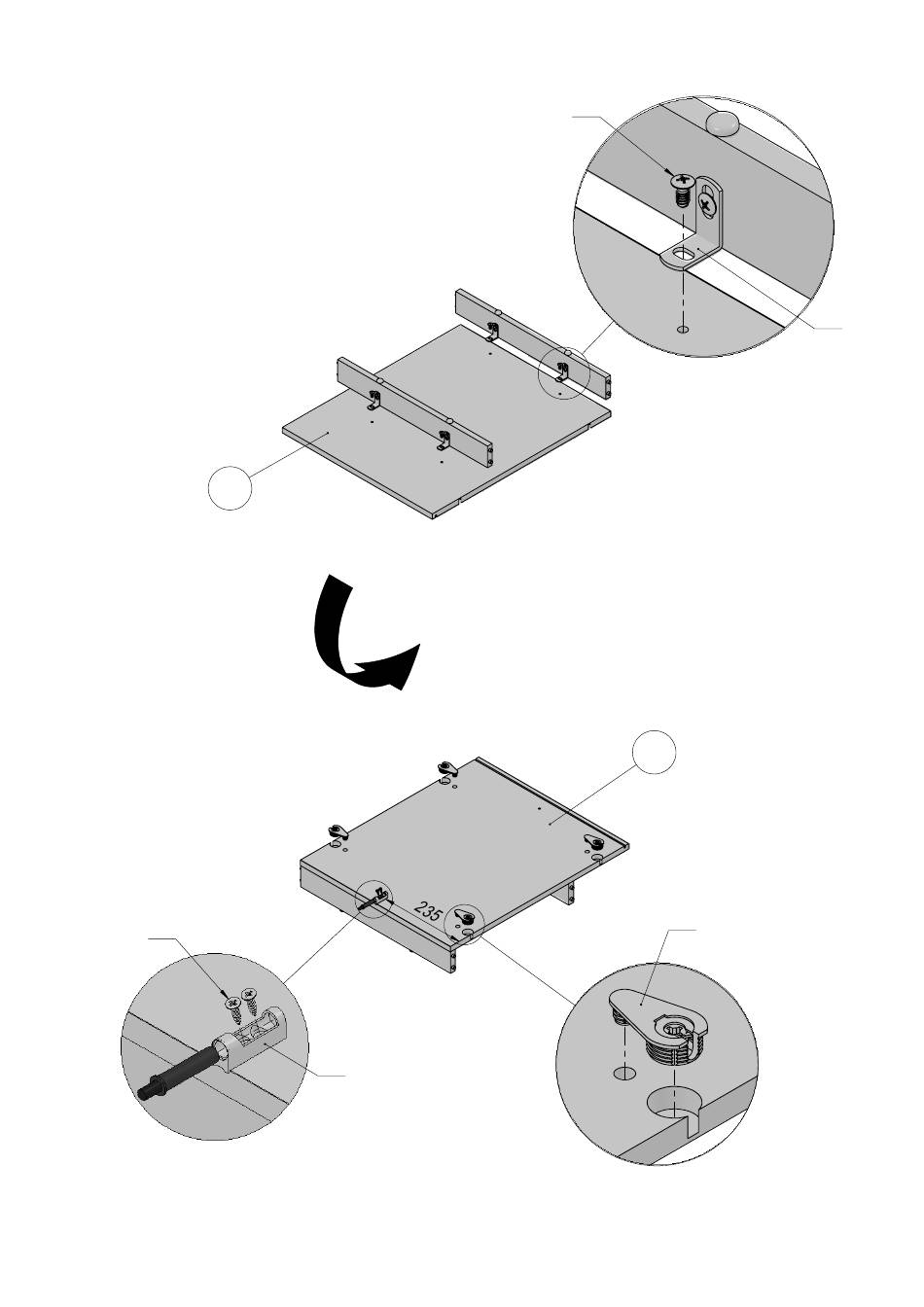 235