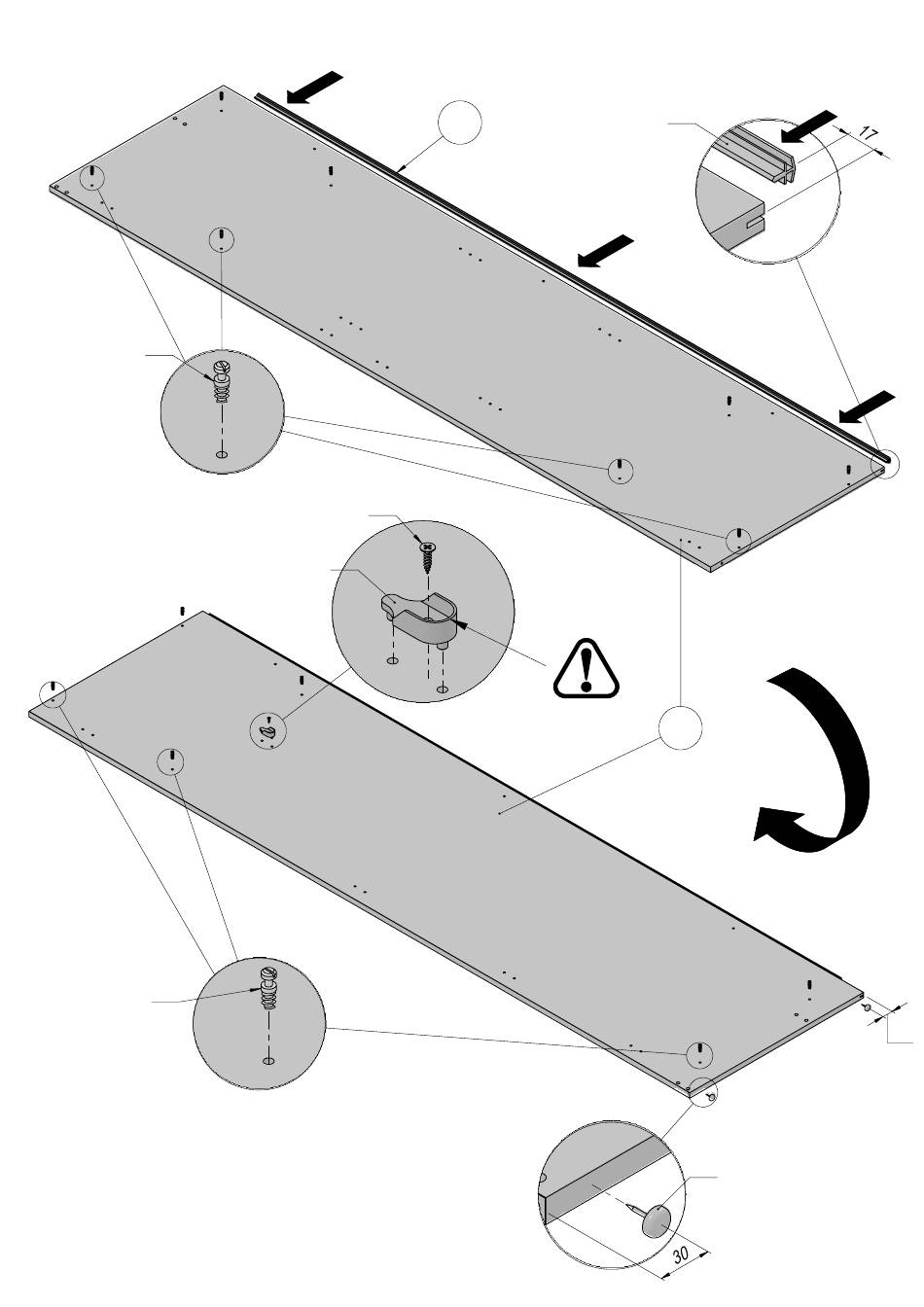 17

30