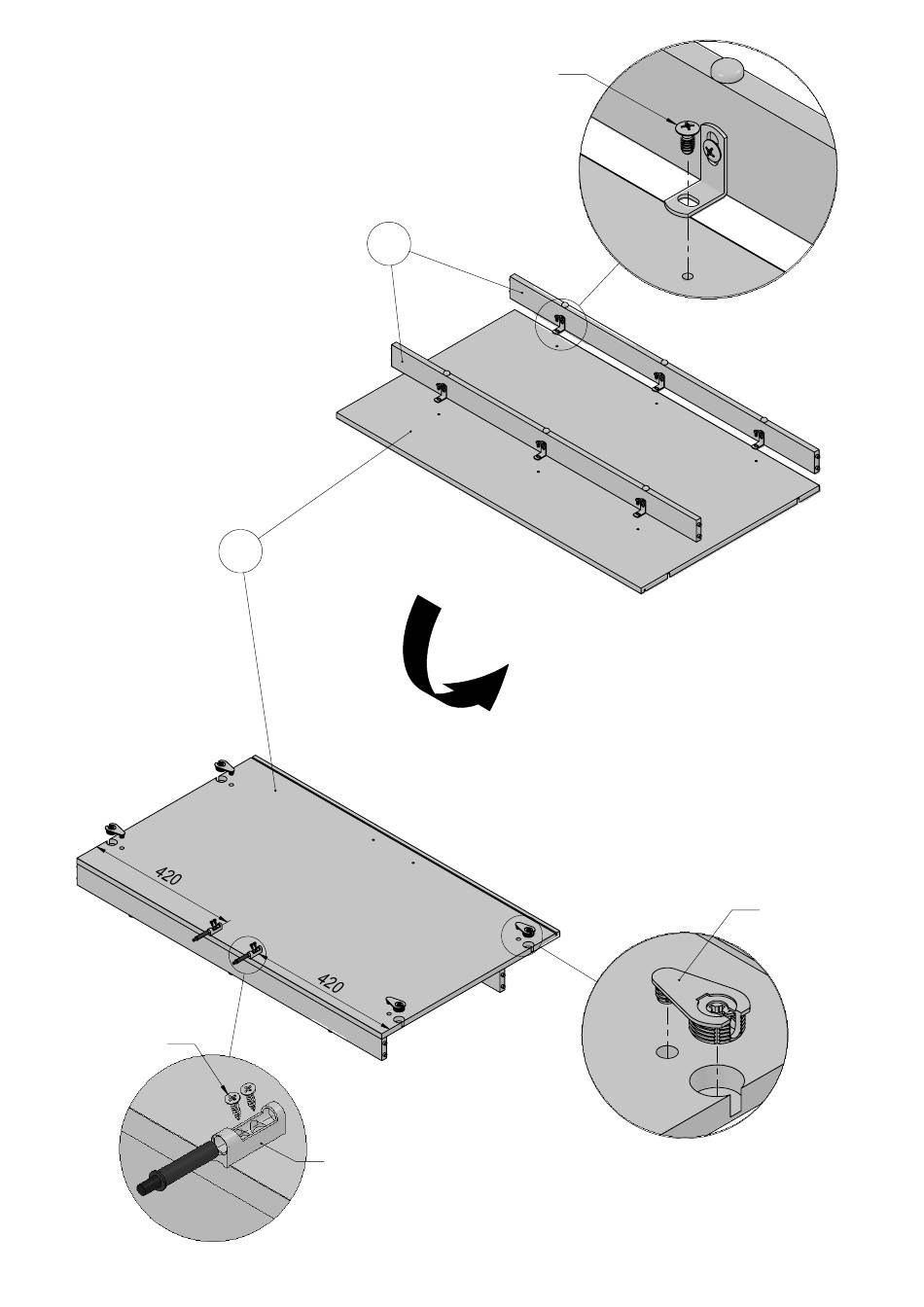 420

420