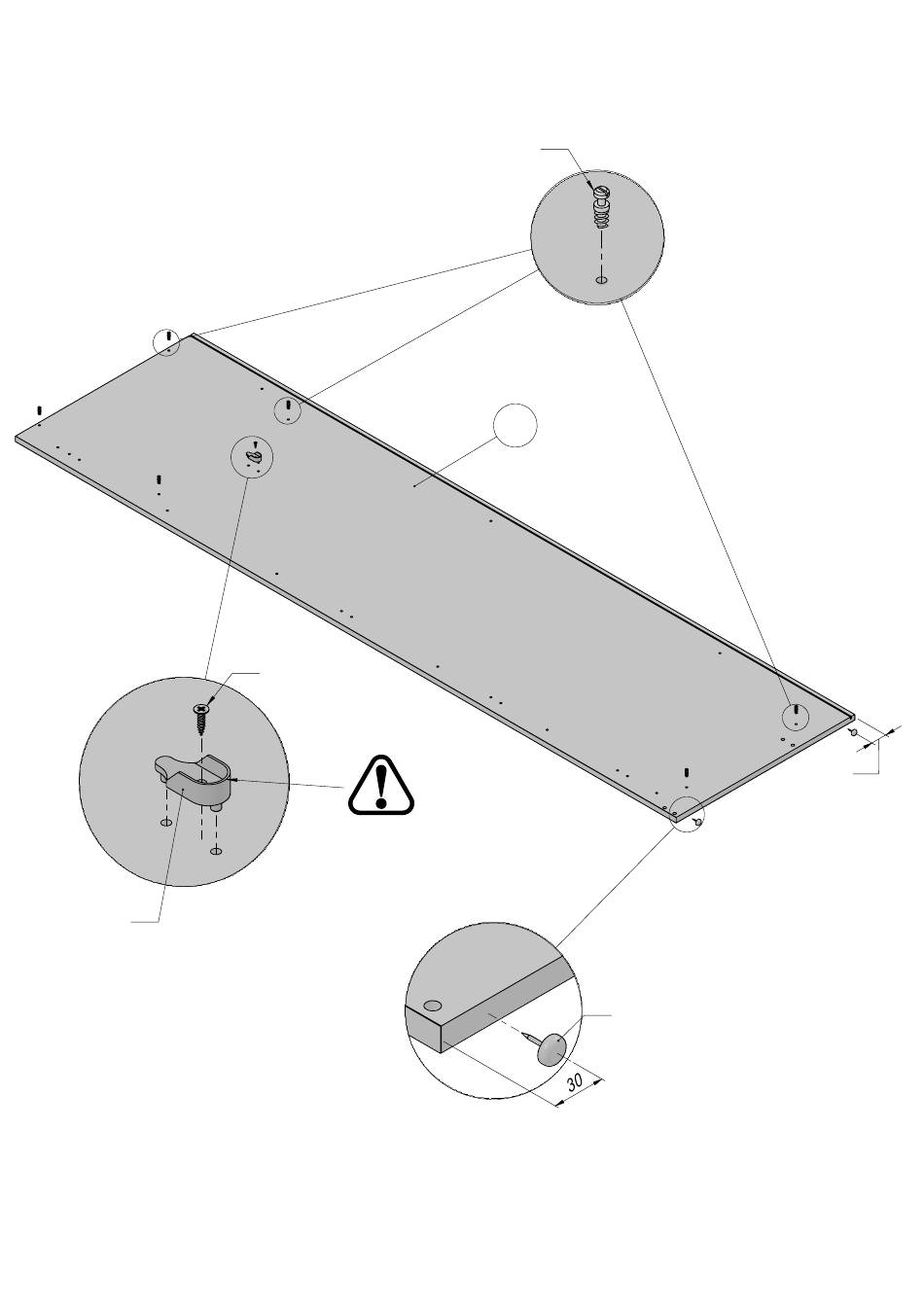 30