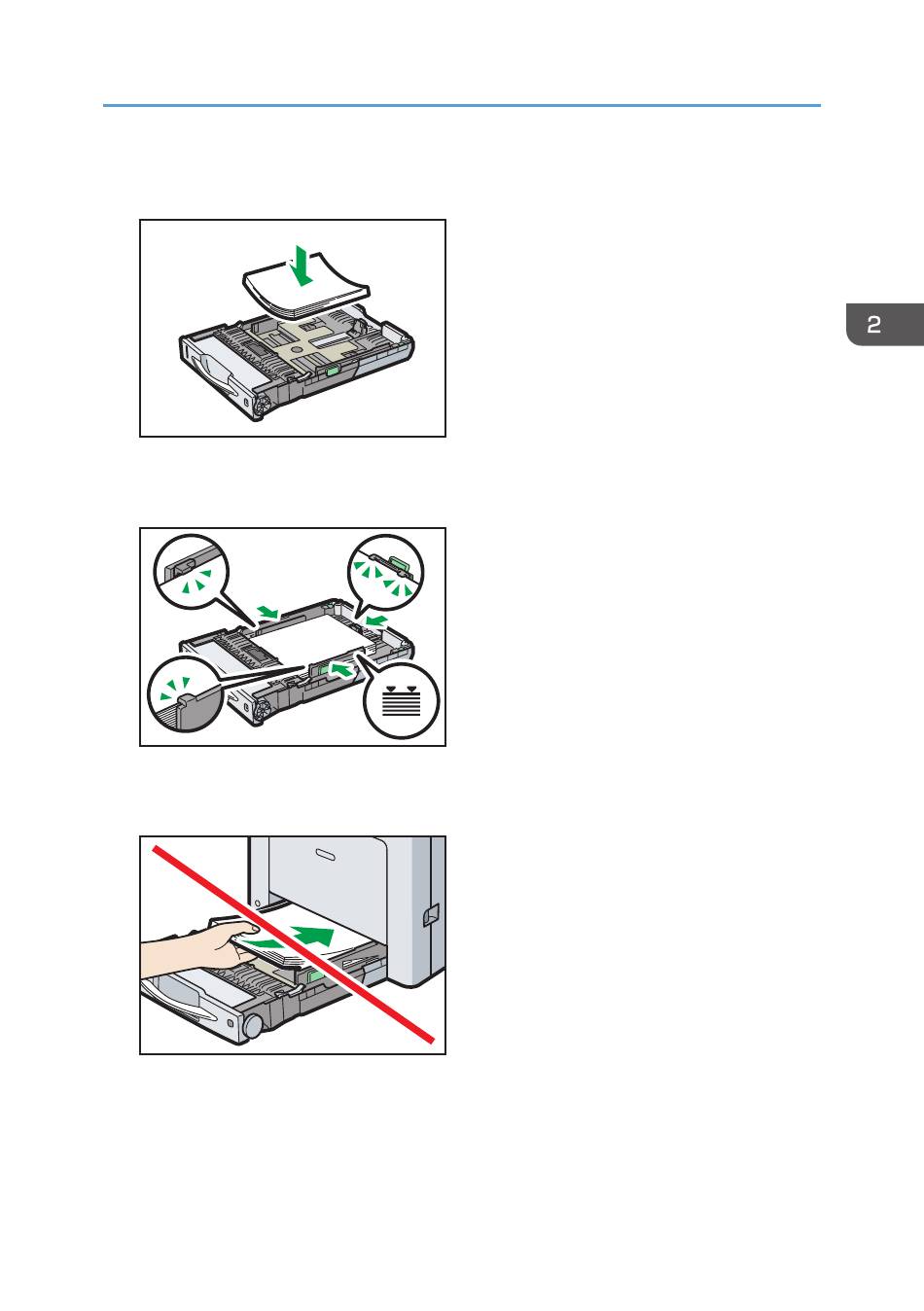 2