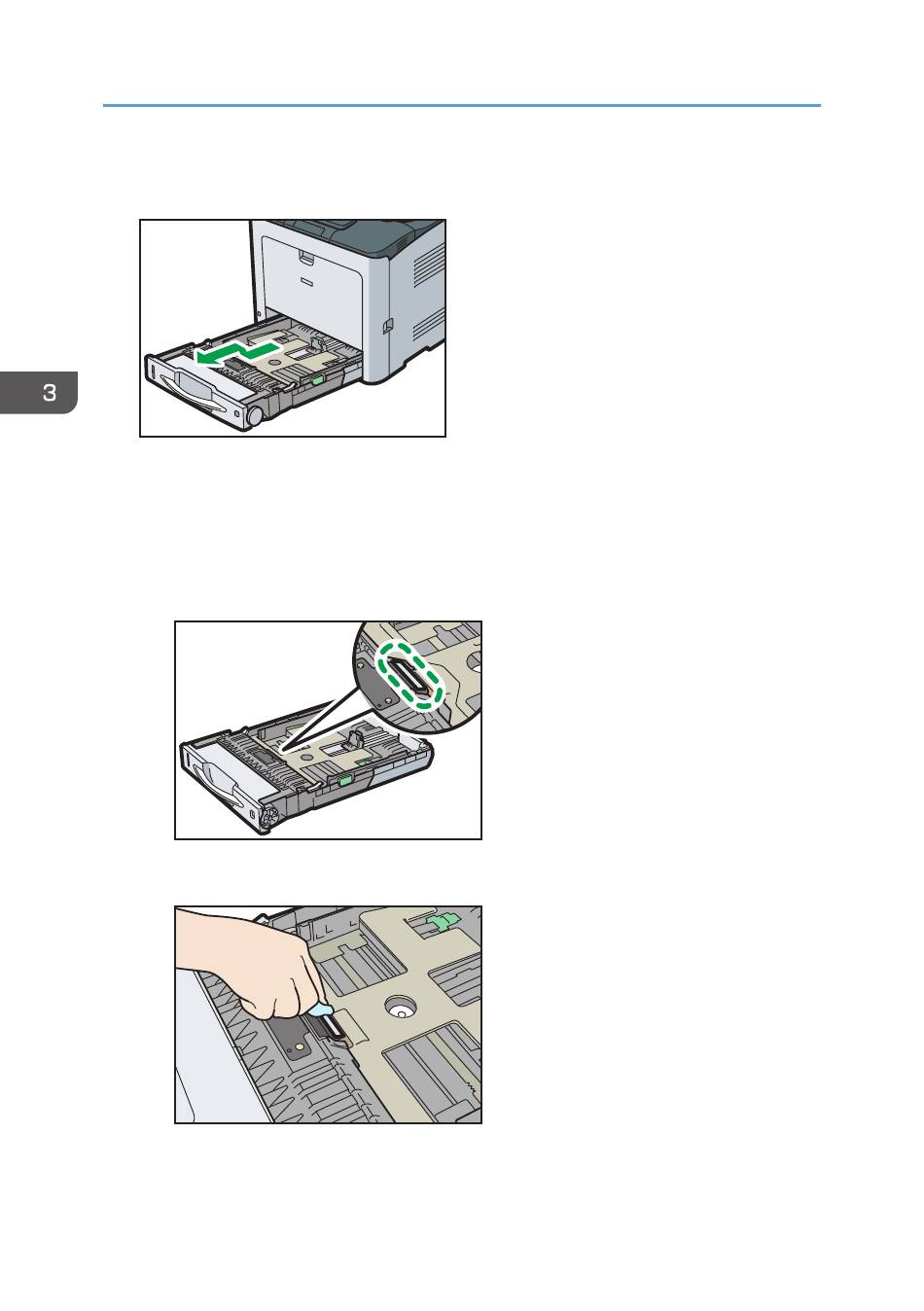 3