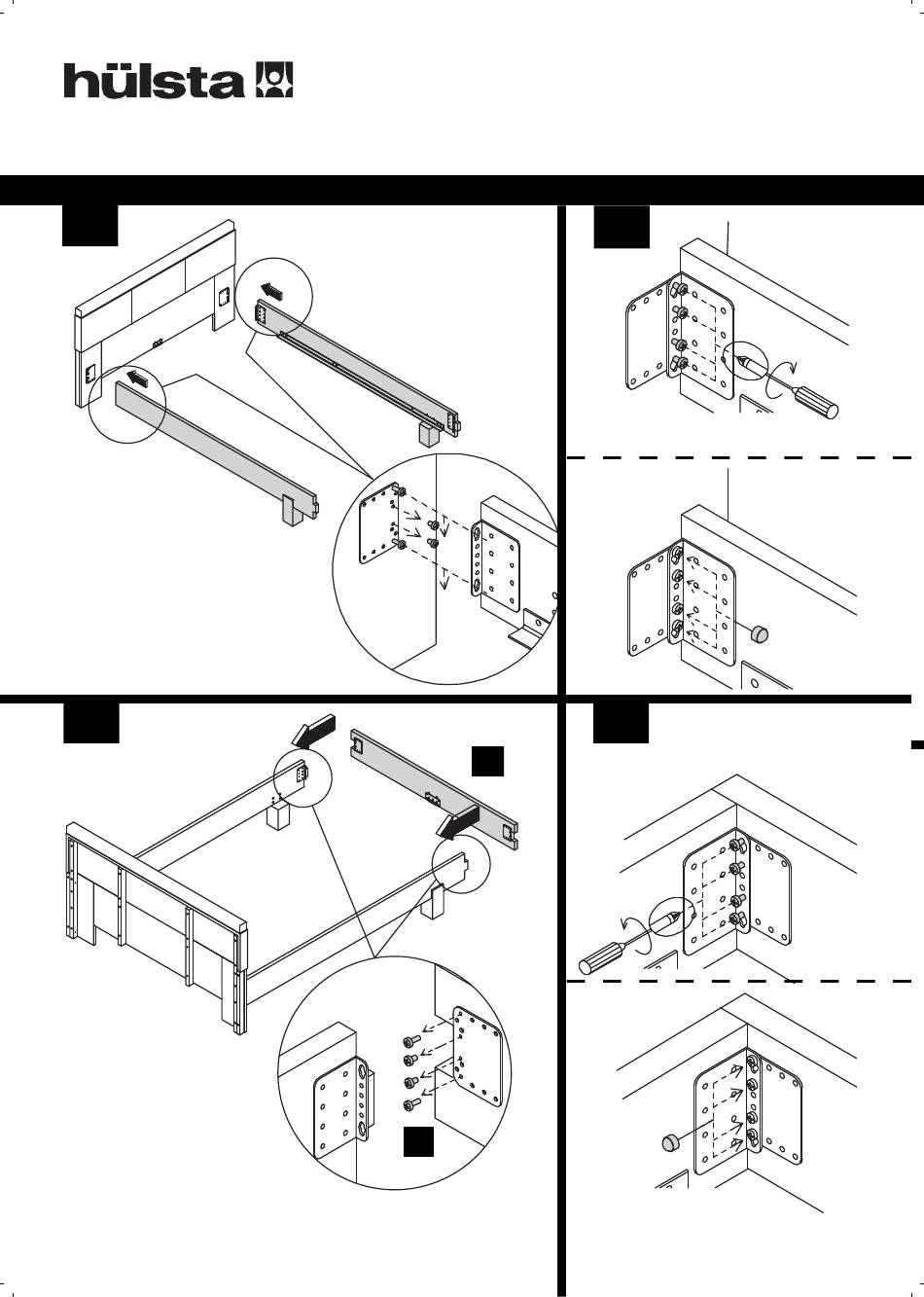 hülsta