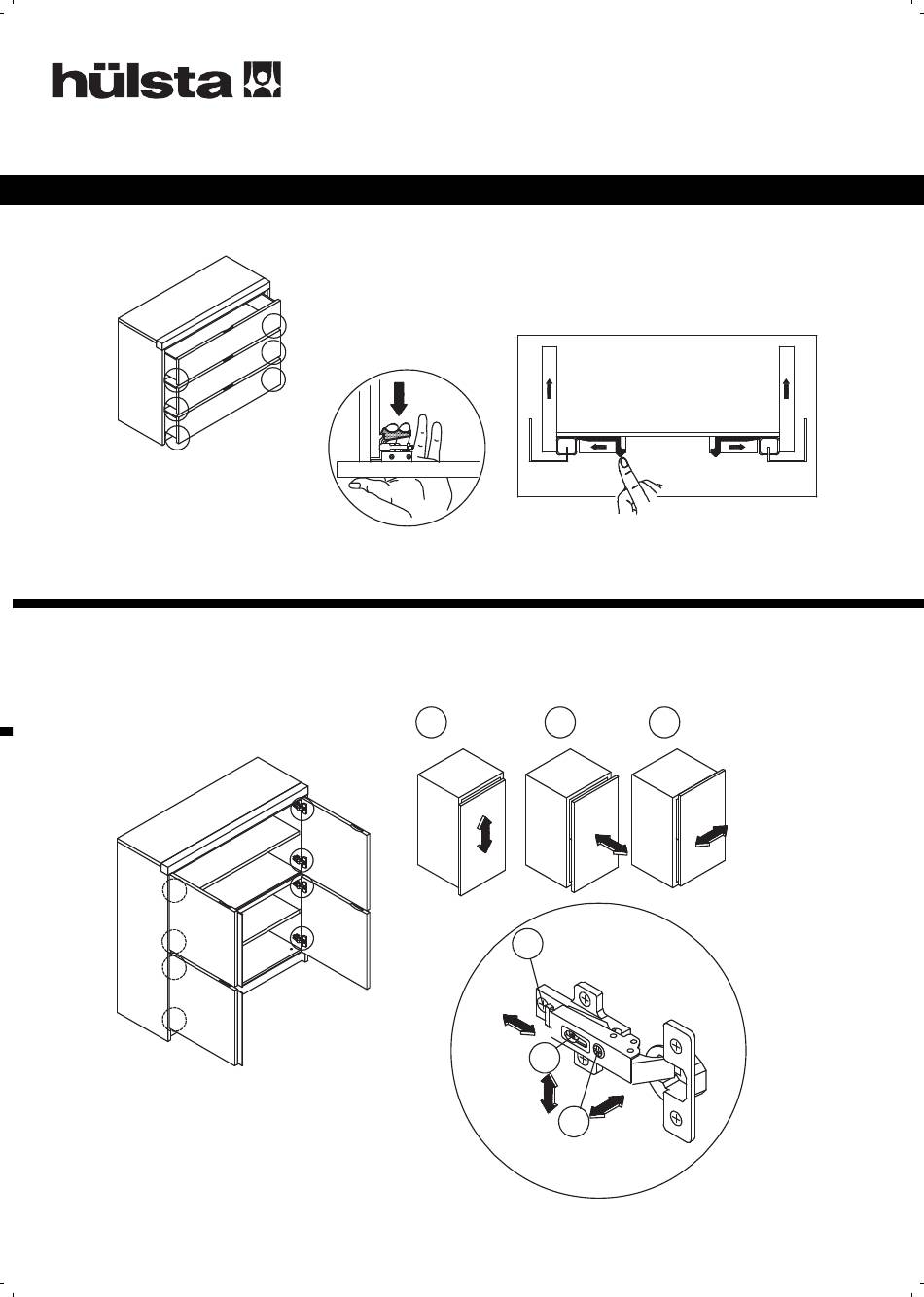 hülsta