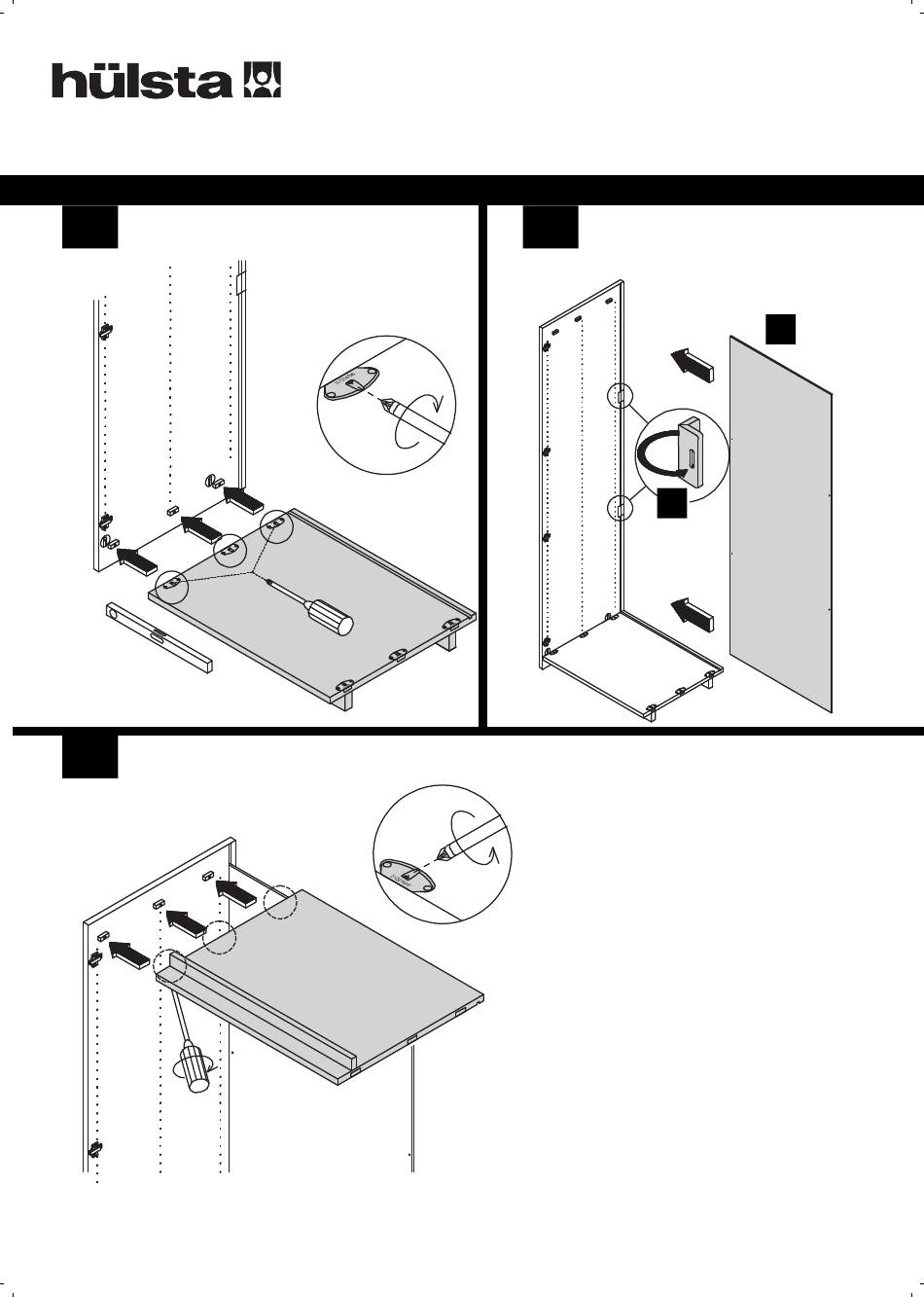 hülsta