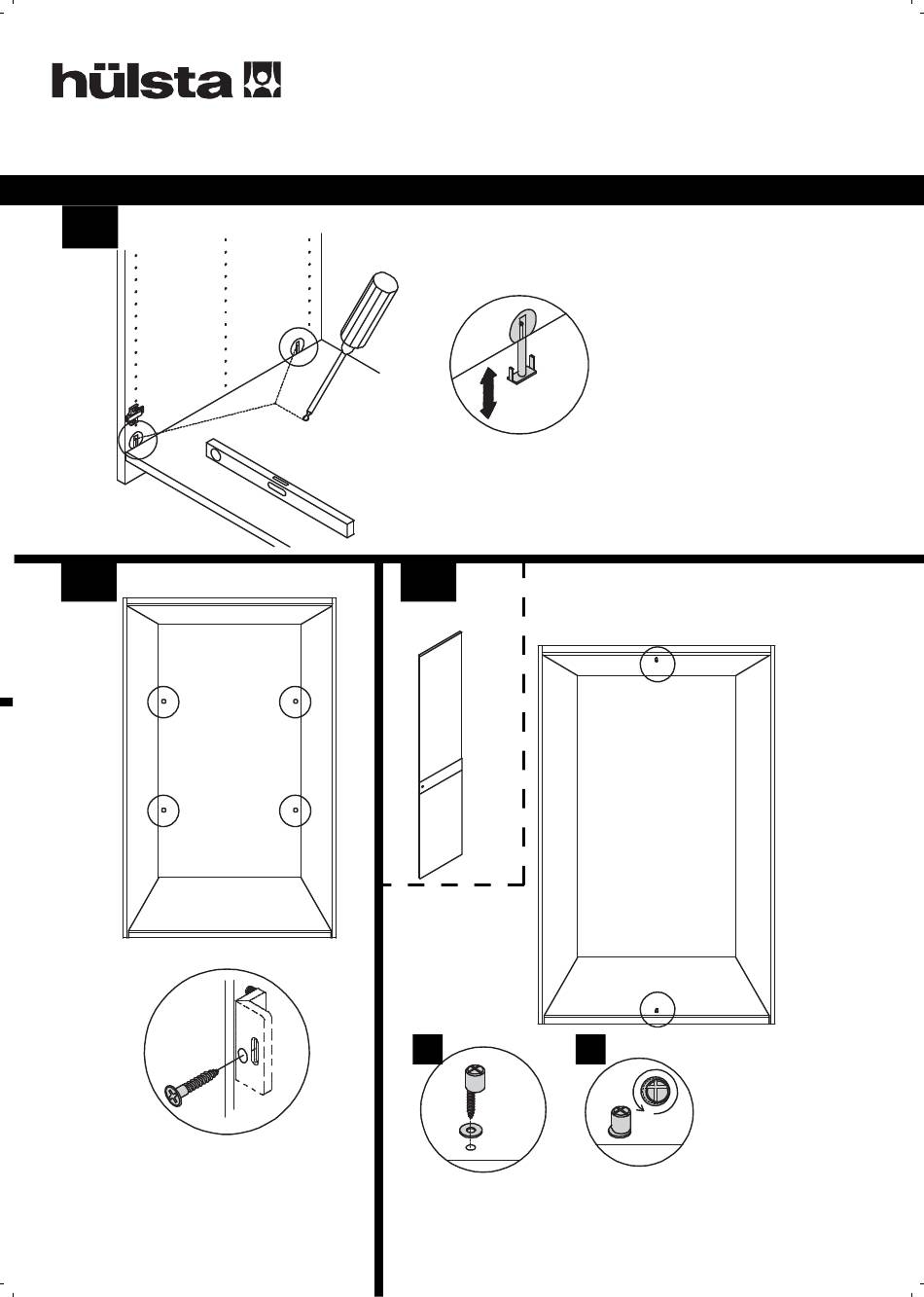 hülsta