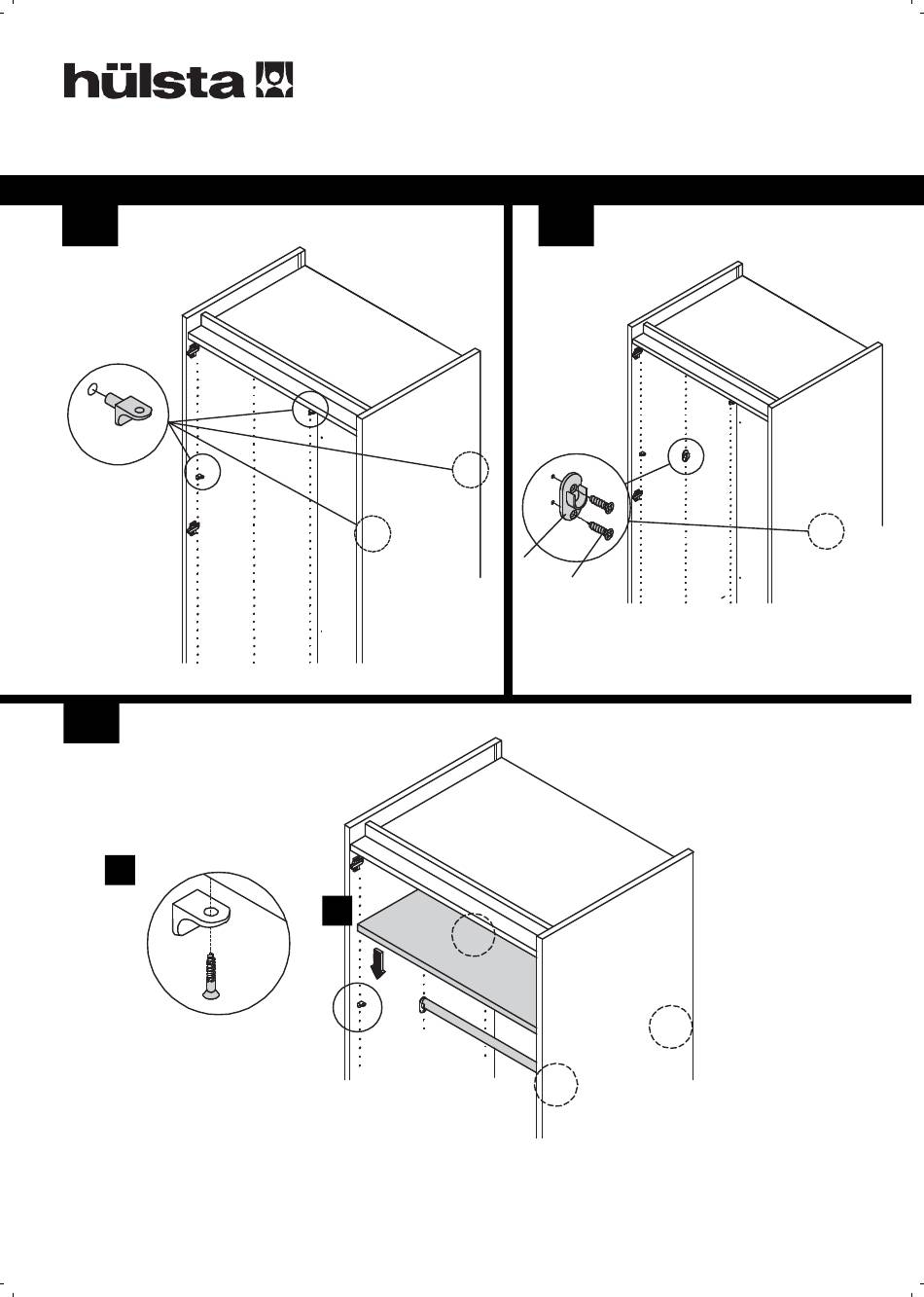 hülsta