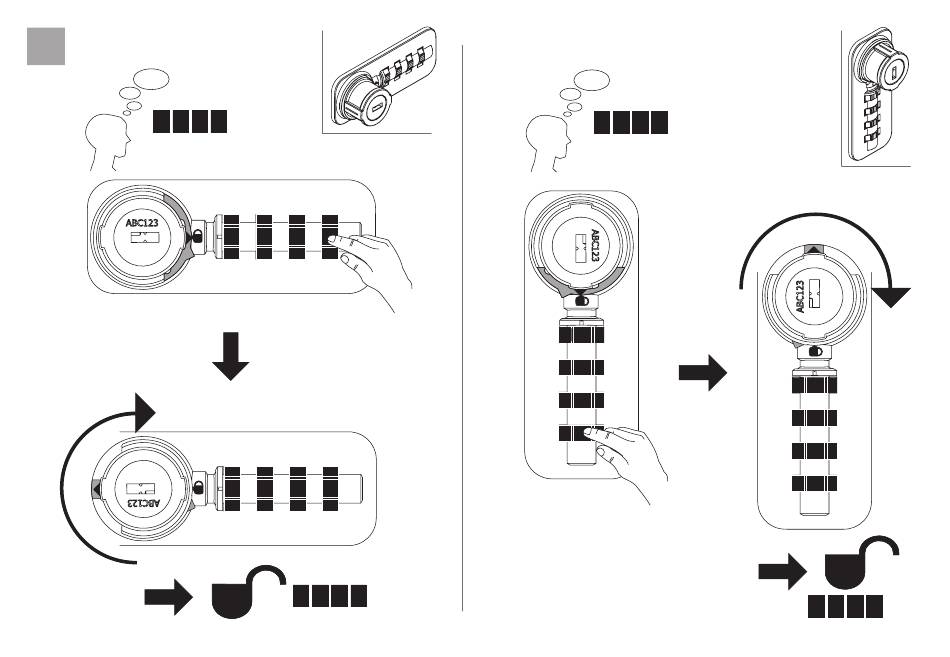 ABC123

ABC123

ABC123

ABC123