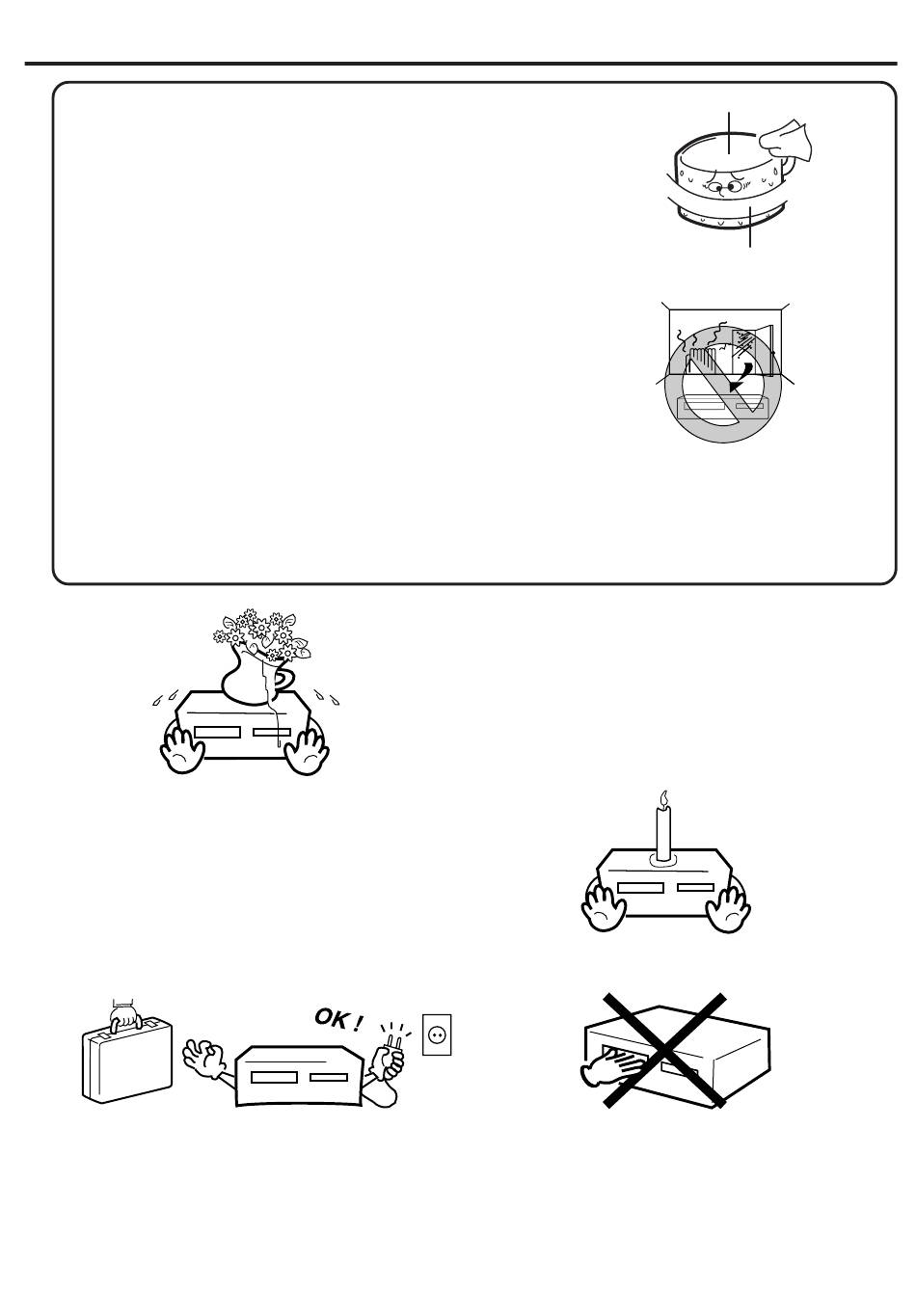 OK !