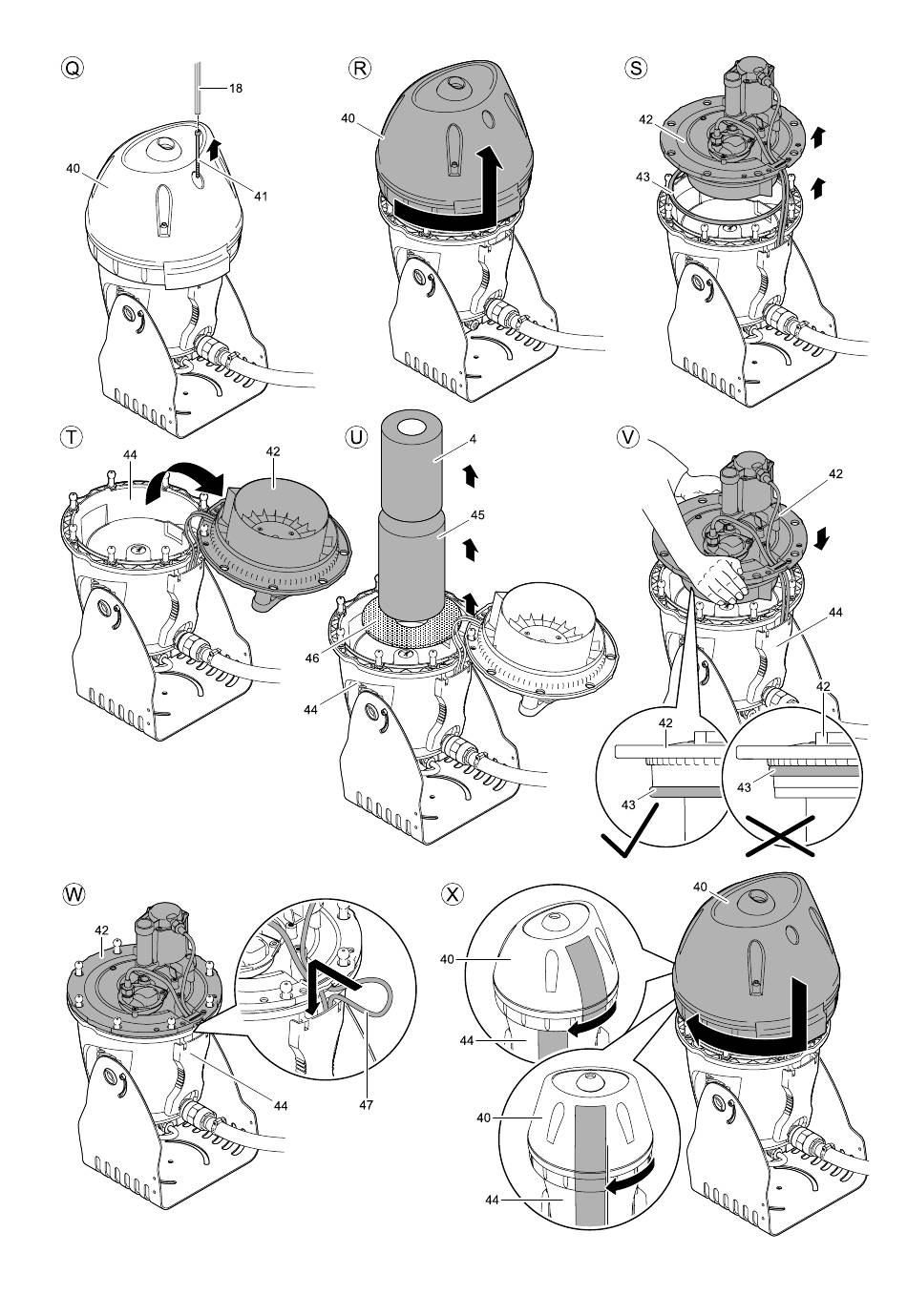 Q
18
40
41

R
40

S
42
43

T
44
42

U
4
45
46
44

V
42
44
42
42
43
43

W
42
44
47

X
40
40
44
40
44