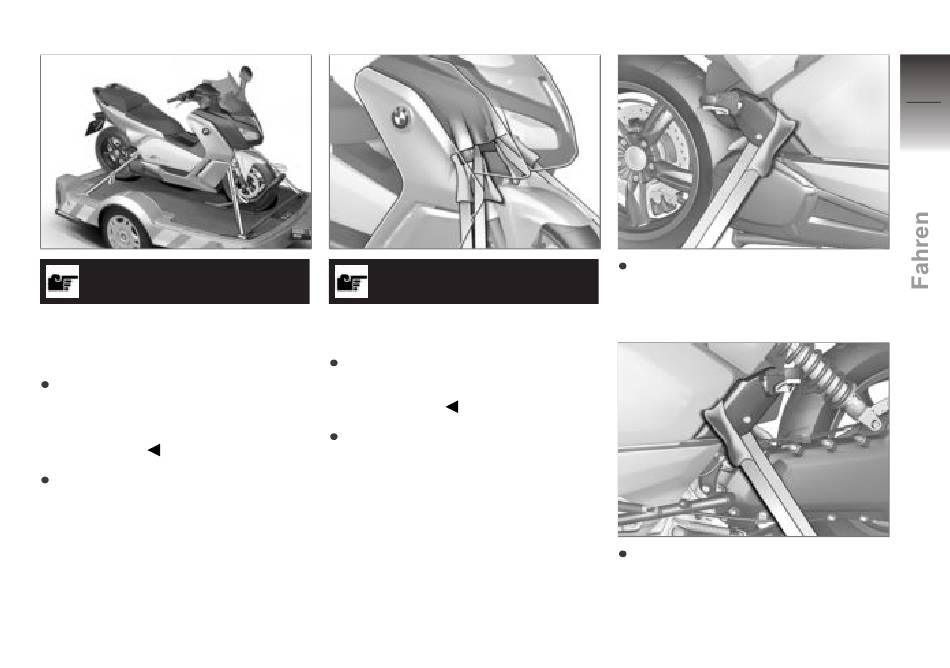 Fahren