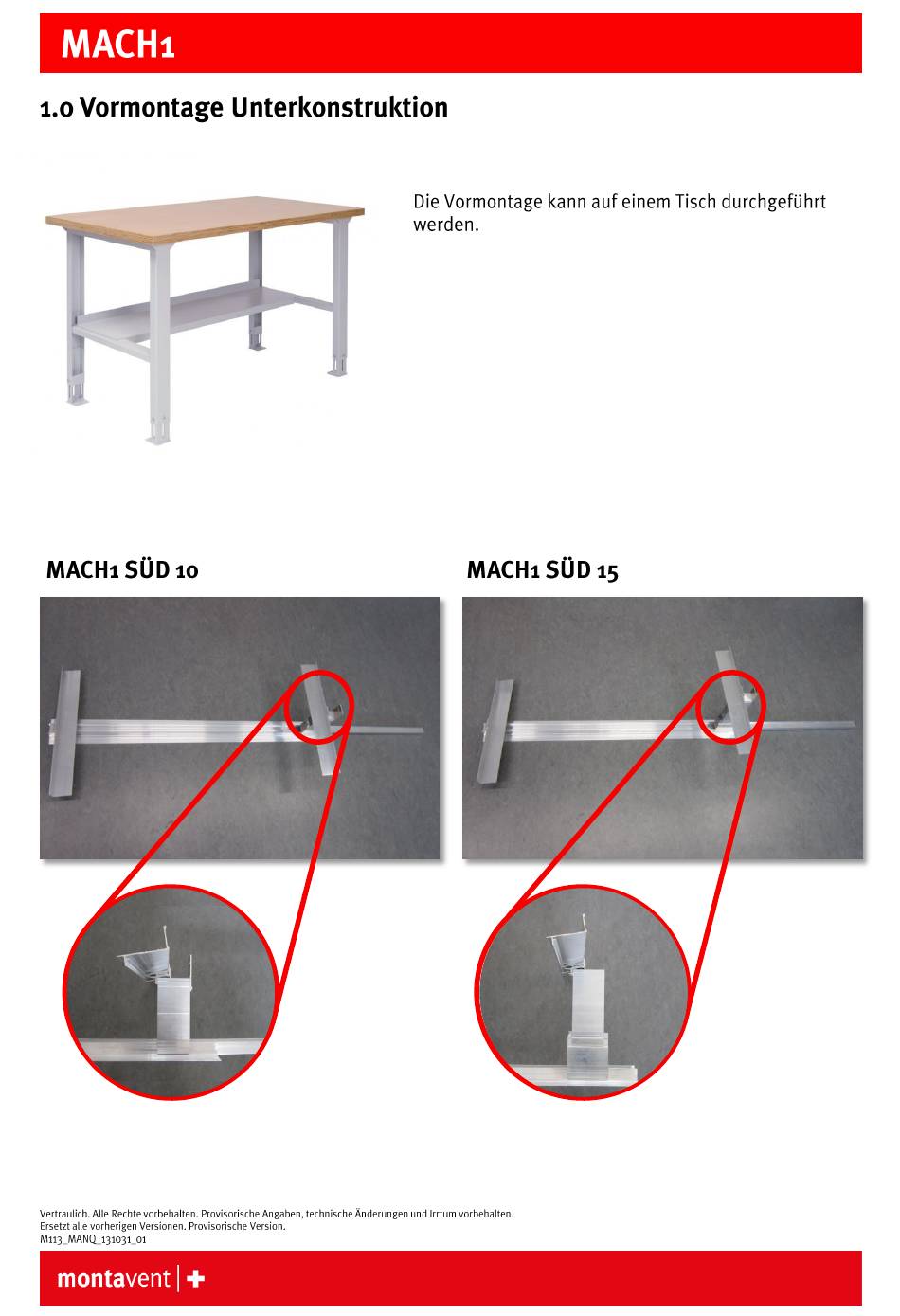 MACH1

1.0 Vormontage Unterkonstruktion

Die Vormontage kann auf einem Tisch durchgeführt werden.

MACH1 SÜD 10

MACH1 SÜD 15

Vertraulich. Alle Rechte vorbehalten. Provisorische Angaben, technische Änderungen und Irrtum vorbehalten.
Ersetzt alle vorherigen Versionen. Provisorische Version.
M113_MANQ_131031_01

montavent