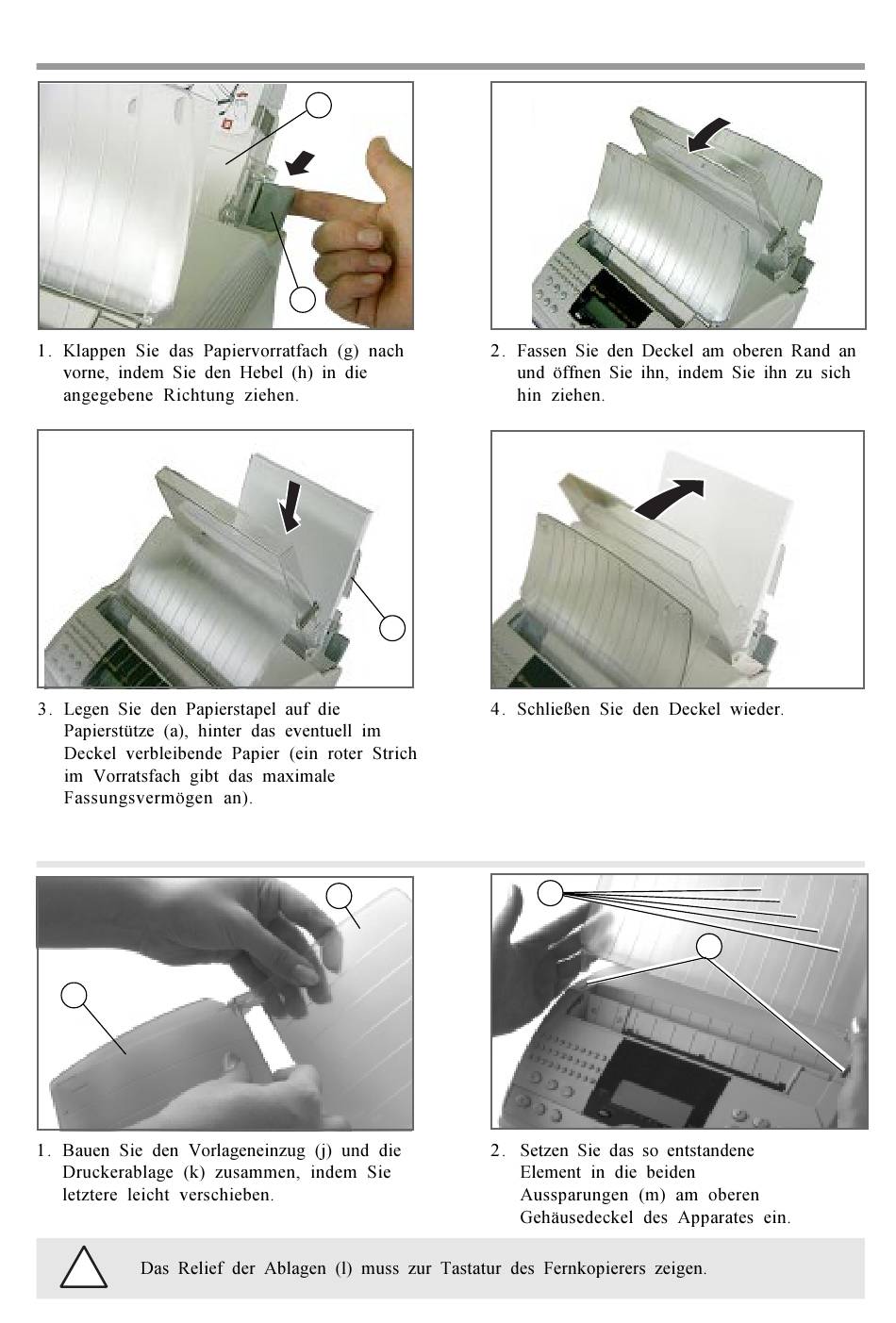 1. Klappen Sie das Papiervorratfach (g) nach vorne, indem Sie den Hebel (h) in die angegebene Richtung ziehen.

2. Fassen Sie den Deckel am oberen Rand an und öffnen Sie ihn, indem Sie ihn zu sich hin ziehen.

3. Legen Sie den Papierstapel auf die Papierstütze (a), hinter das eventuell im Deckel verbleibende Papier (ein roter Strich im Vorratsfach gibt das maximale Fassungsvermögen an).

4. Schließen Sie den Deckel wieder.

1. Bauen Sie den Vorlageneinzug (j) und die Druckerablage (k) zusammen, indem Sie letztere leicht verschieben.

2. Setzen Sie das so entstandene Element in die beiden Aussparungen (m) am oberen Gehäusedeckel des Apparates ein.

Das Relief der Ablagen (l) muss zur Tastatur des Fernkopierers zeigen.