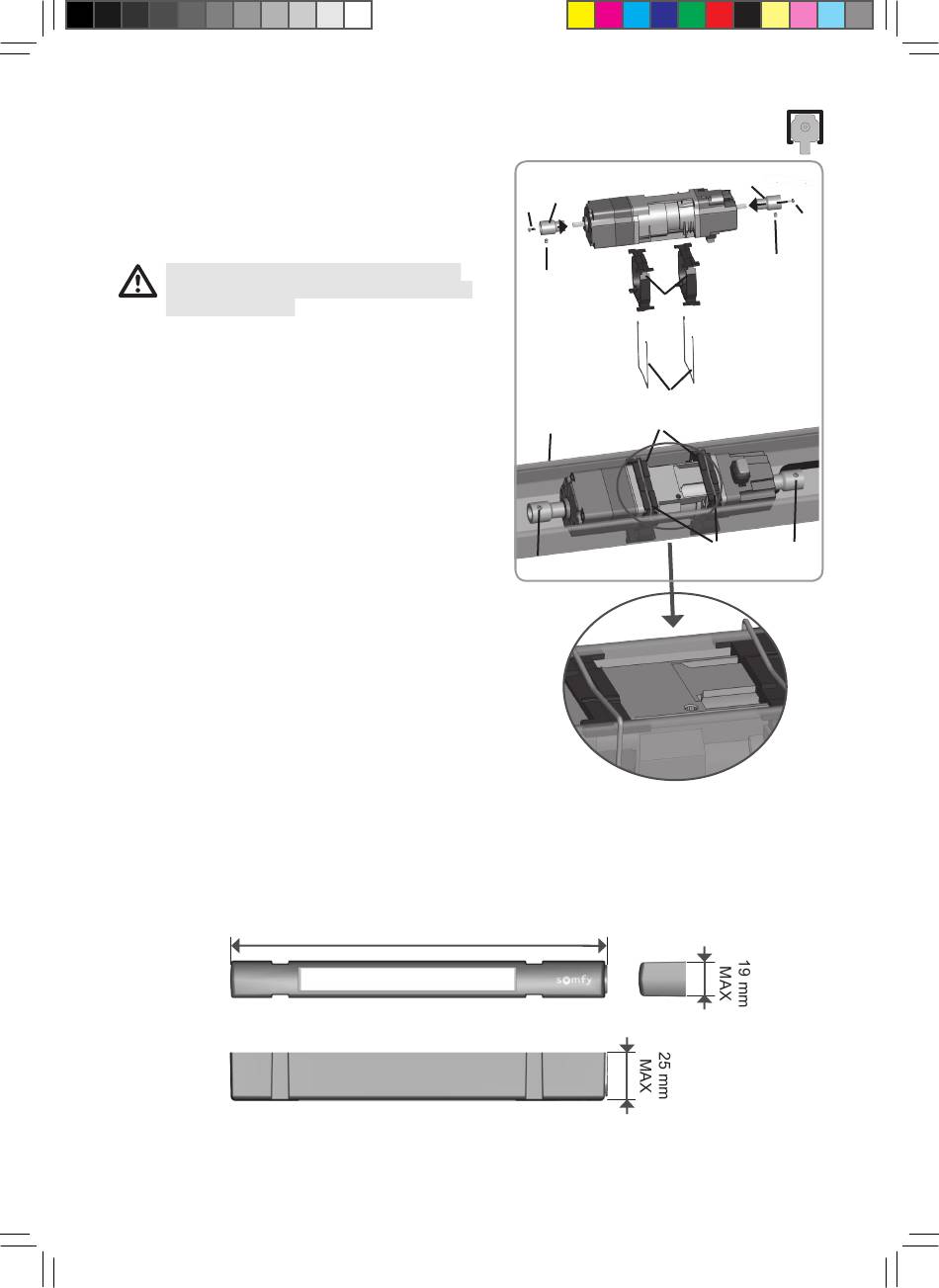 somfy

19 mm MAX

25 mm MAX