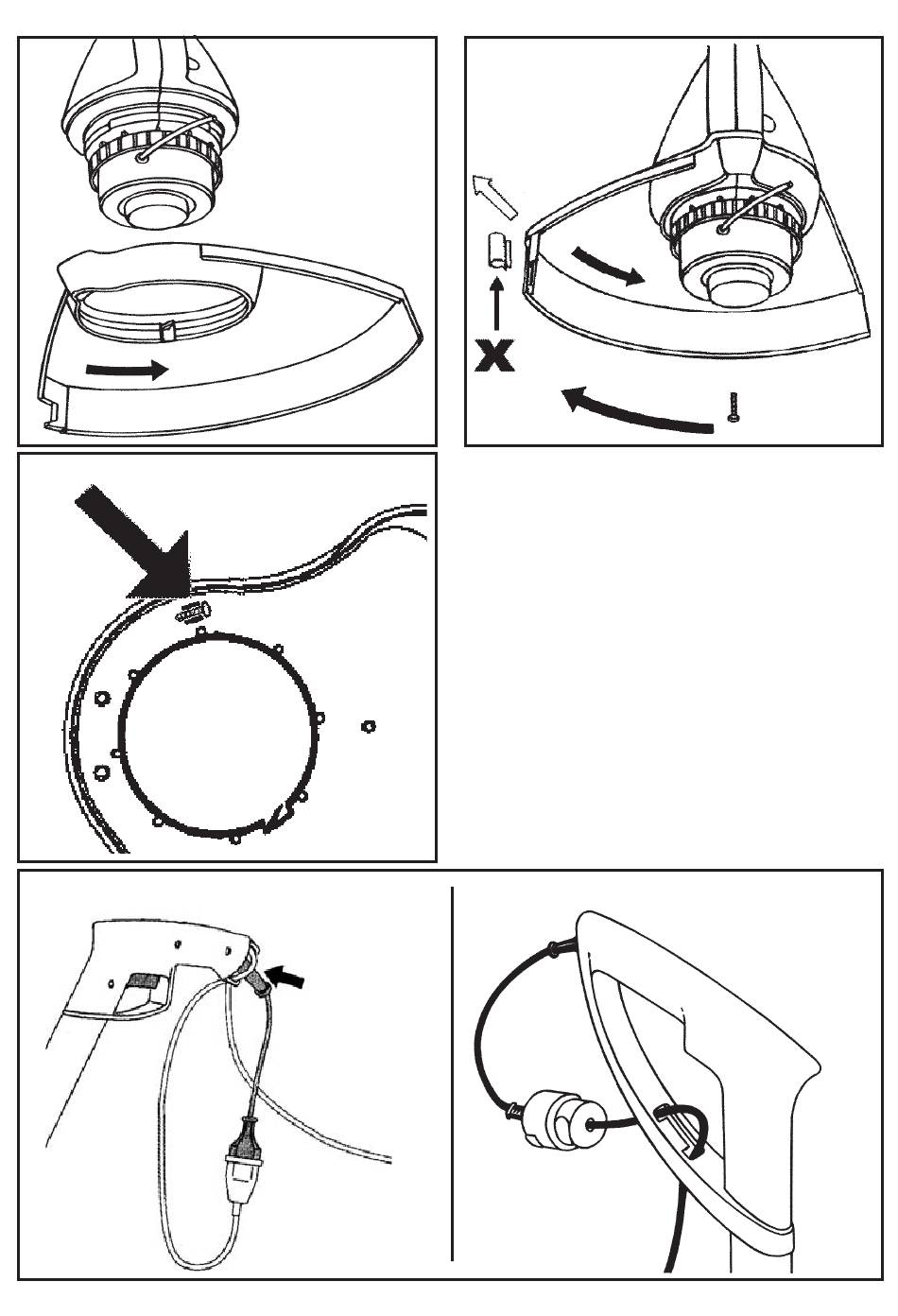 X