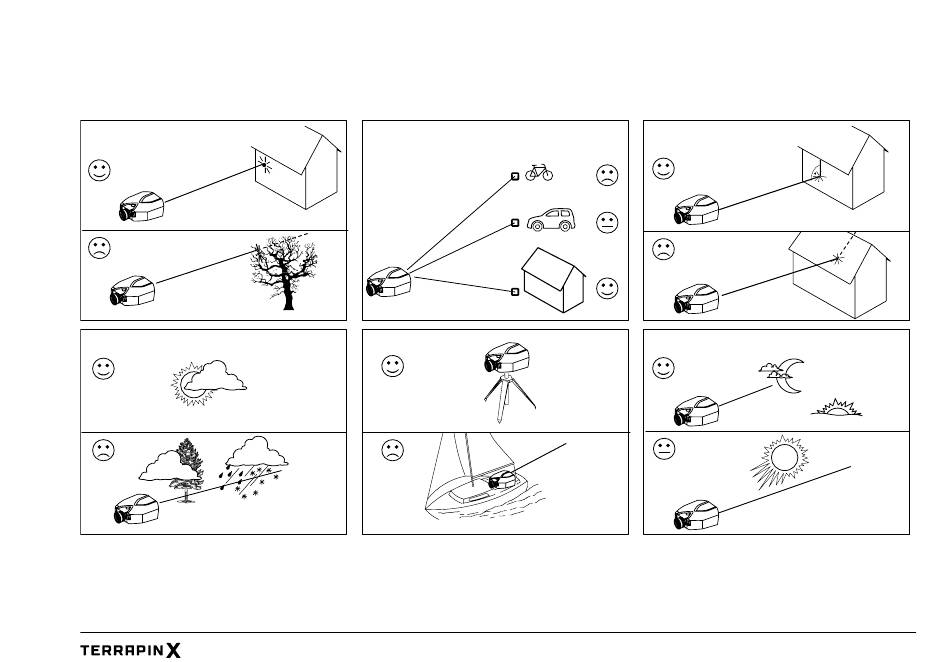 TERRAPIN X