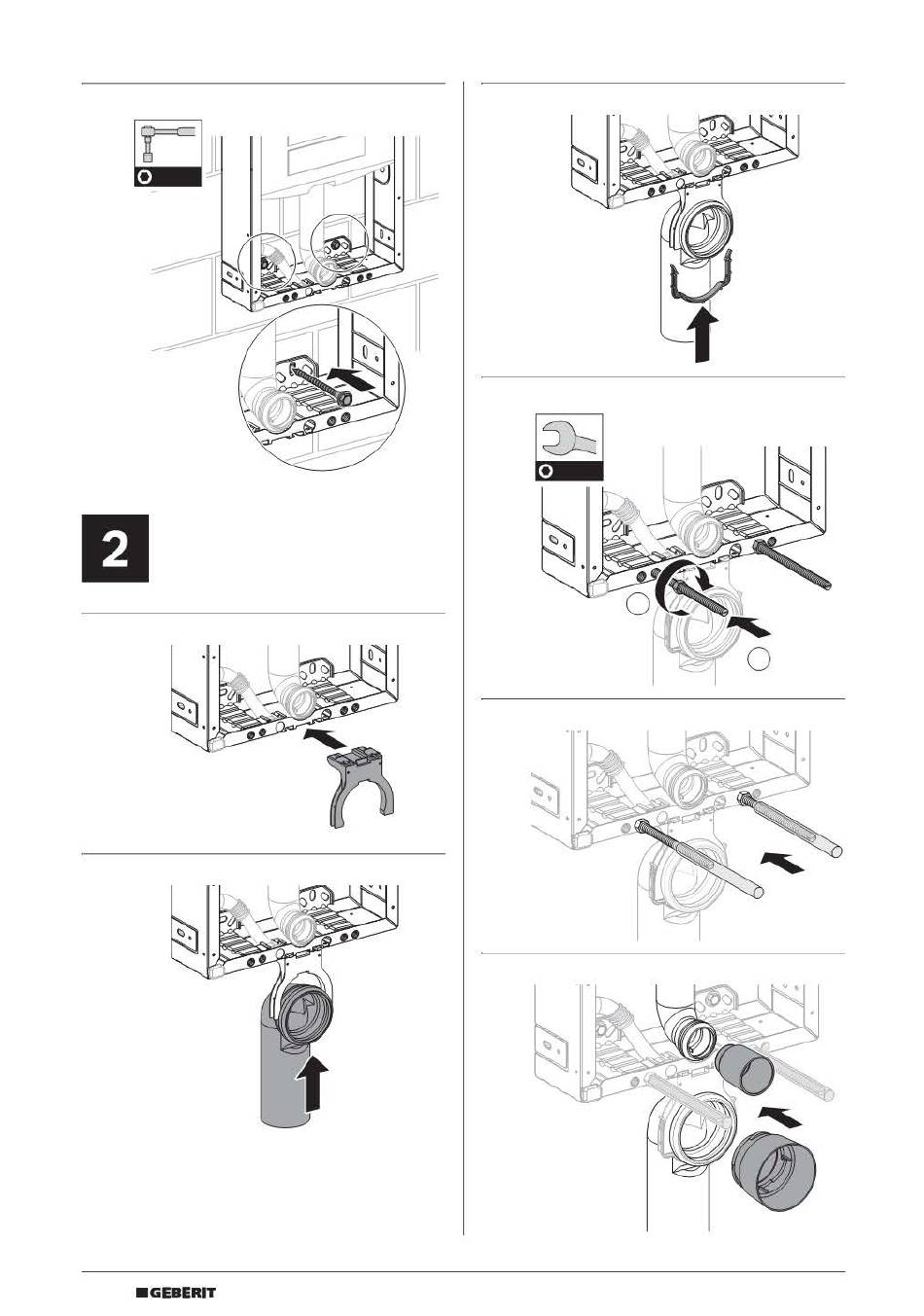 2

GEBERIT