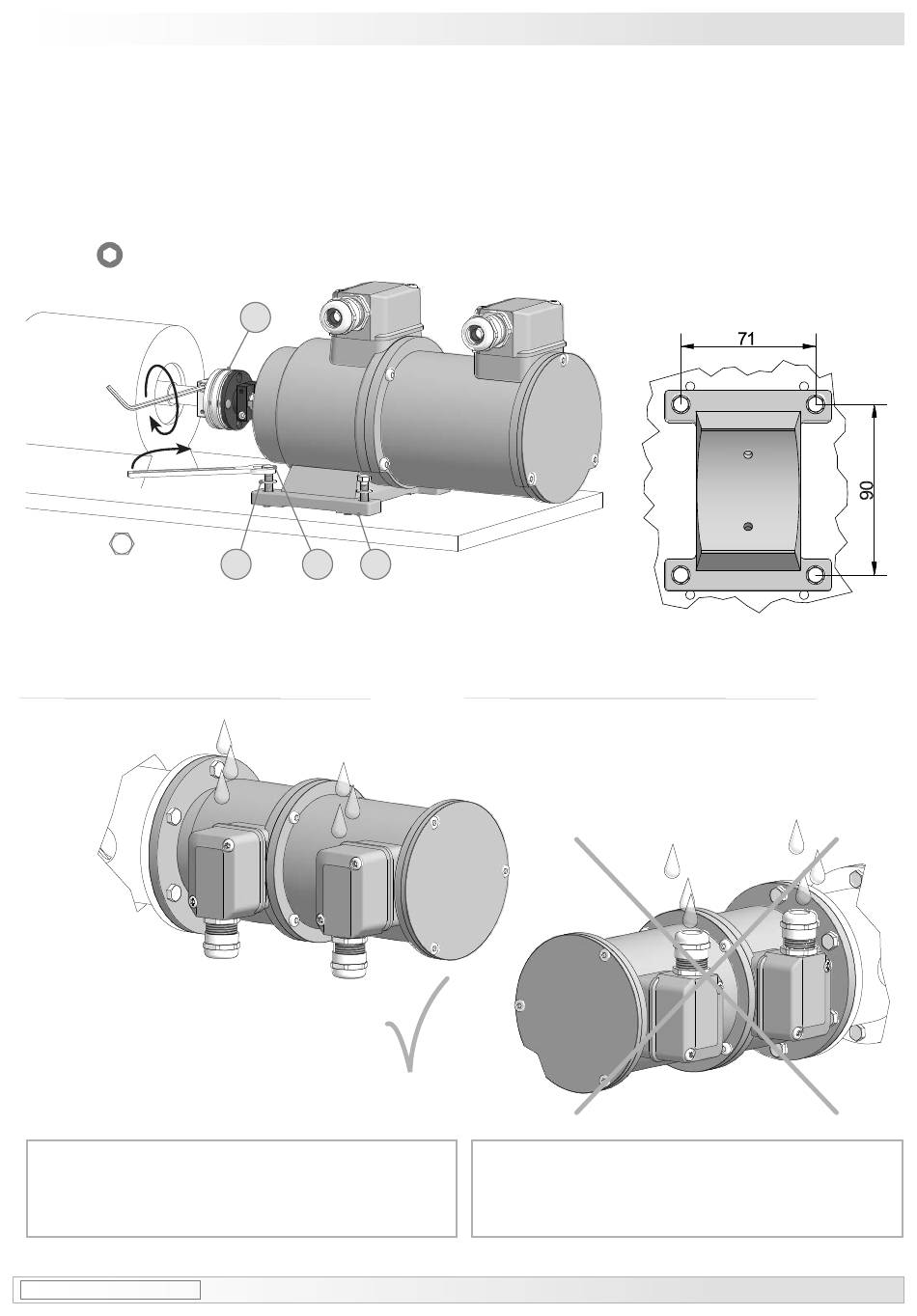 71

90