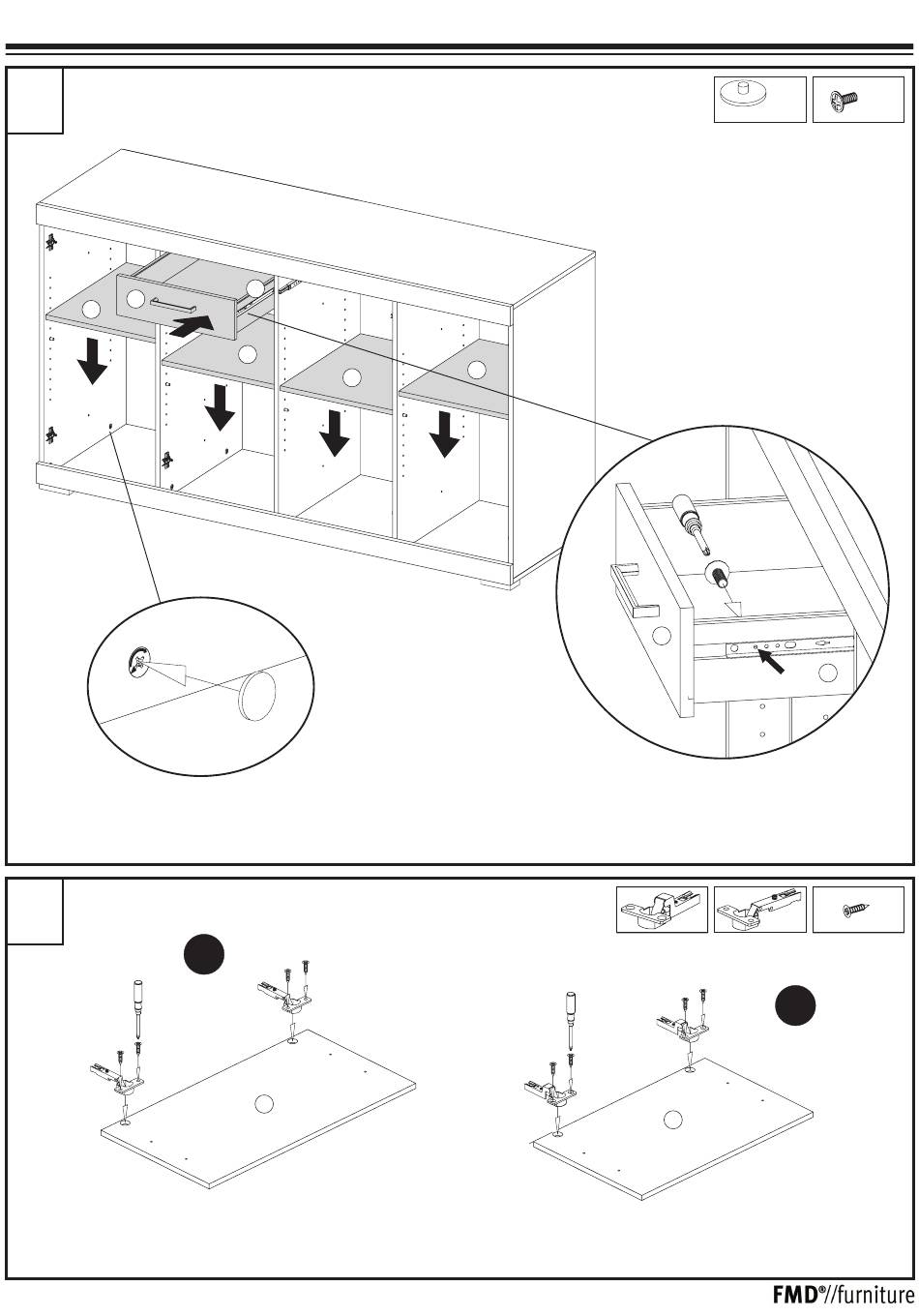 FMD®//furniture