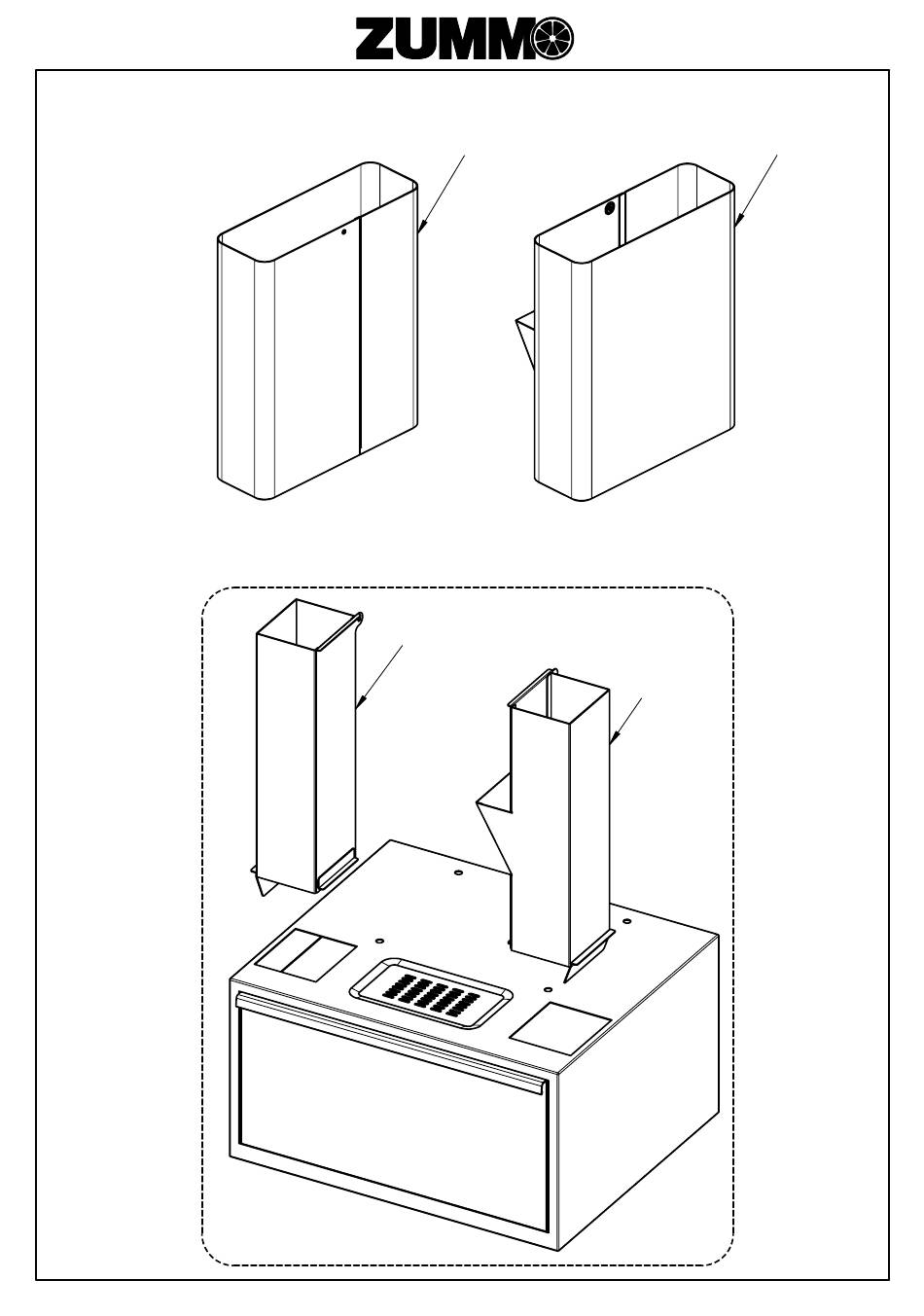 ZUMMO