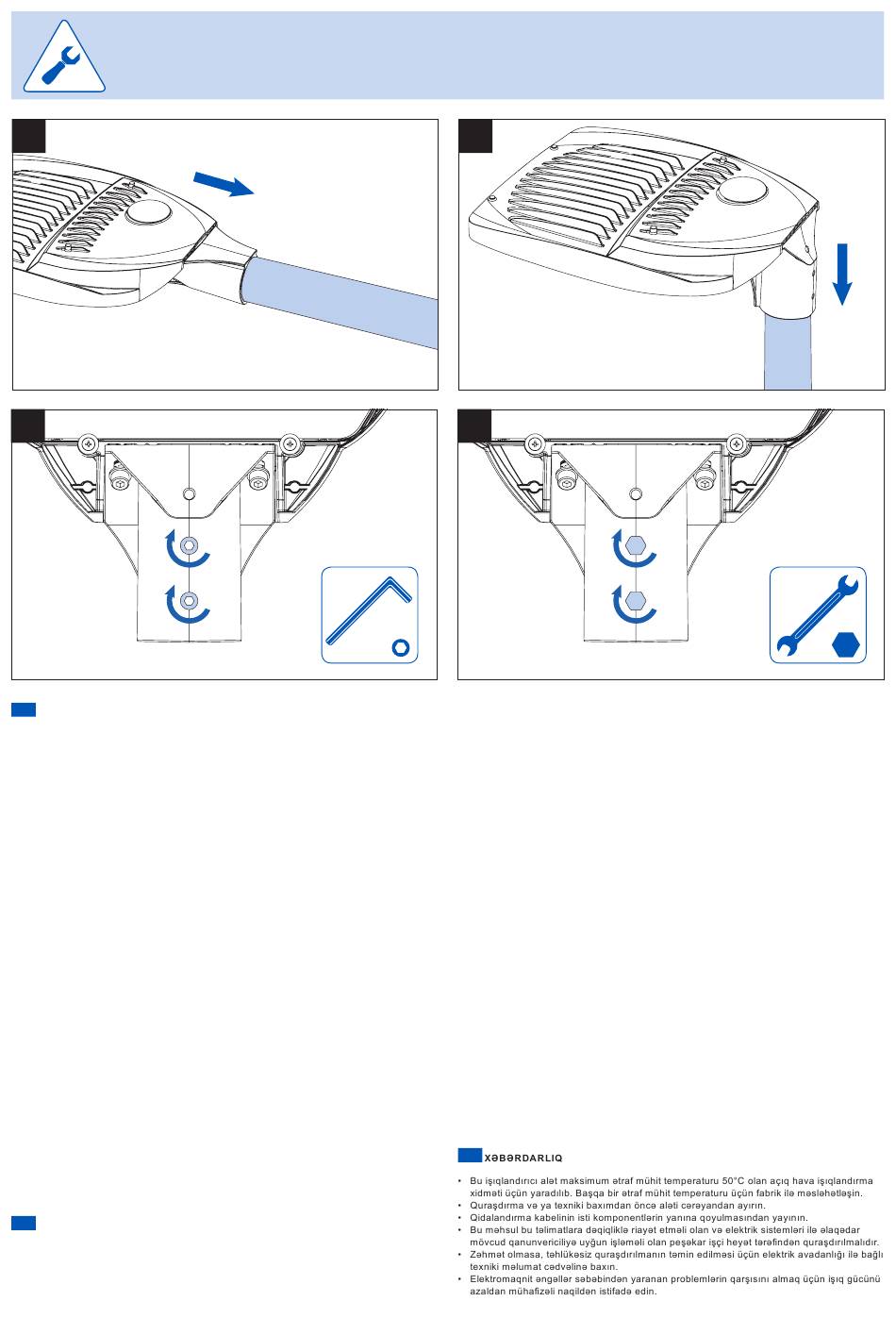 XƏBƏRDARLIQ

• Bu işıqlandırıcı alət maksimum ətraf mühit temperaturu 50°C olan açıq hava işıqlandırma xidməti üçün yaradılıb. Başqa bir ətraf mühit temperaturu üçün fabrik ilə məsləhətləşin.
• Quraşdırma və ya texniki baxımdan öncə aləti cərəyandan ayırın.
• Qidalandırma kabelinin isti komponentlərin yanına qoyulmasından yayının.
• Bu məhsul bu təlimatlara dəqiqliklə riayət etməli olan və elektrik sistemləri ilə əlaqədar mövcud qanunvericiliyə uyğun işləməli olan peşəkar işçi heyət tərəfindən quraşdırılmalıdır.
• Zəhmət olmasa, təhlükəsiz quraşdırılmanın təmin edilməsi üçün elektrik avadanlığı ilə bağlı texniki məlumat cədvəlinə baxın.
• Elektromaqnit əngəllər səbəbindən yaranan problemlərin qarşısını almaq üçün işıq gücünü azaldan mühafizəli naqildən istifadə edin.