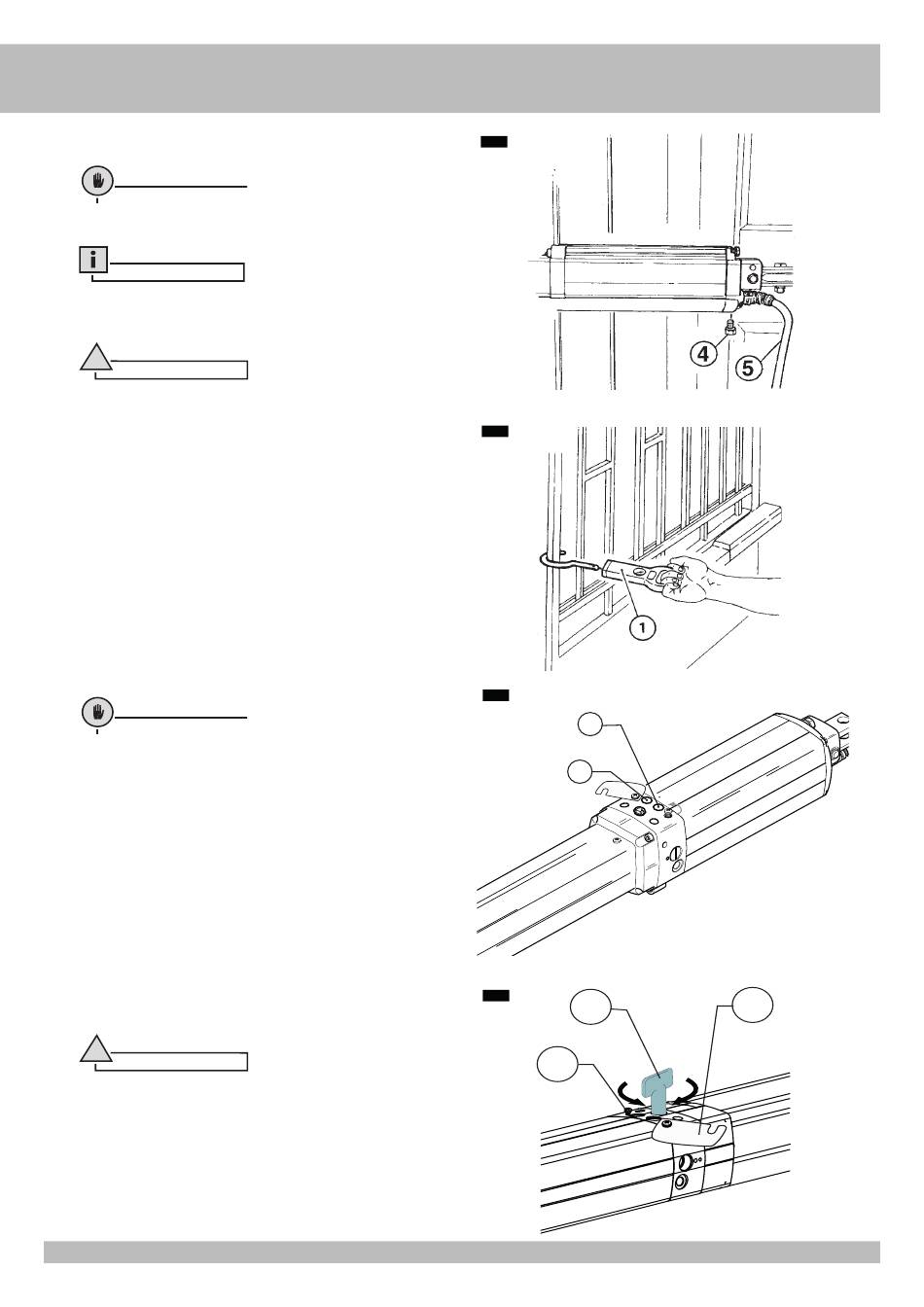 4
5

1