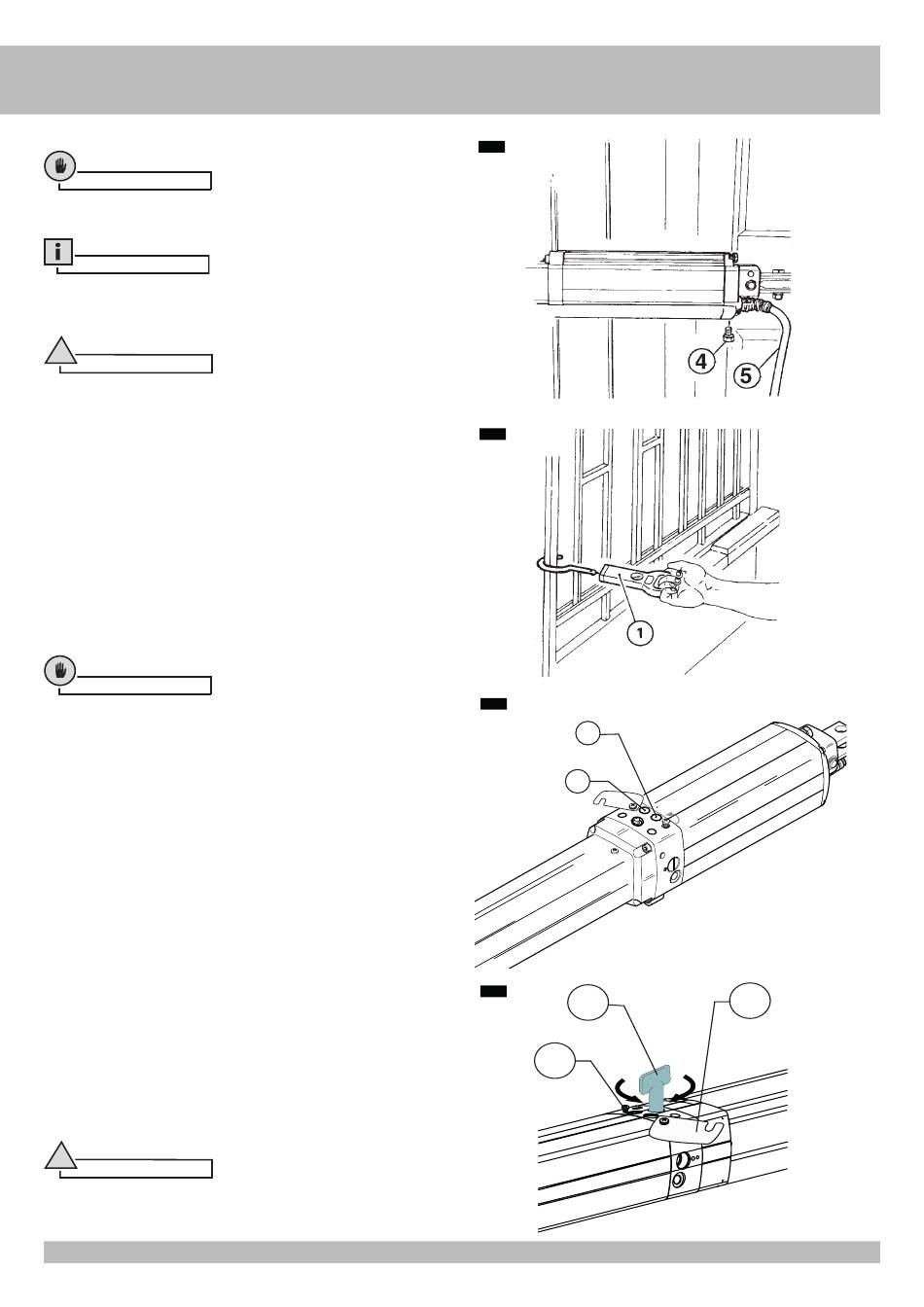 4
5

1