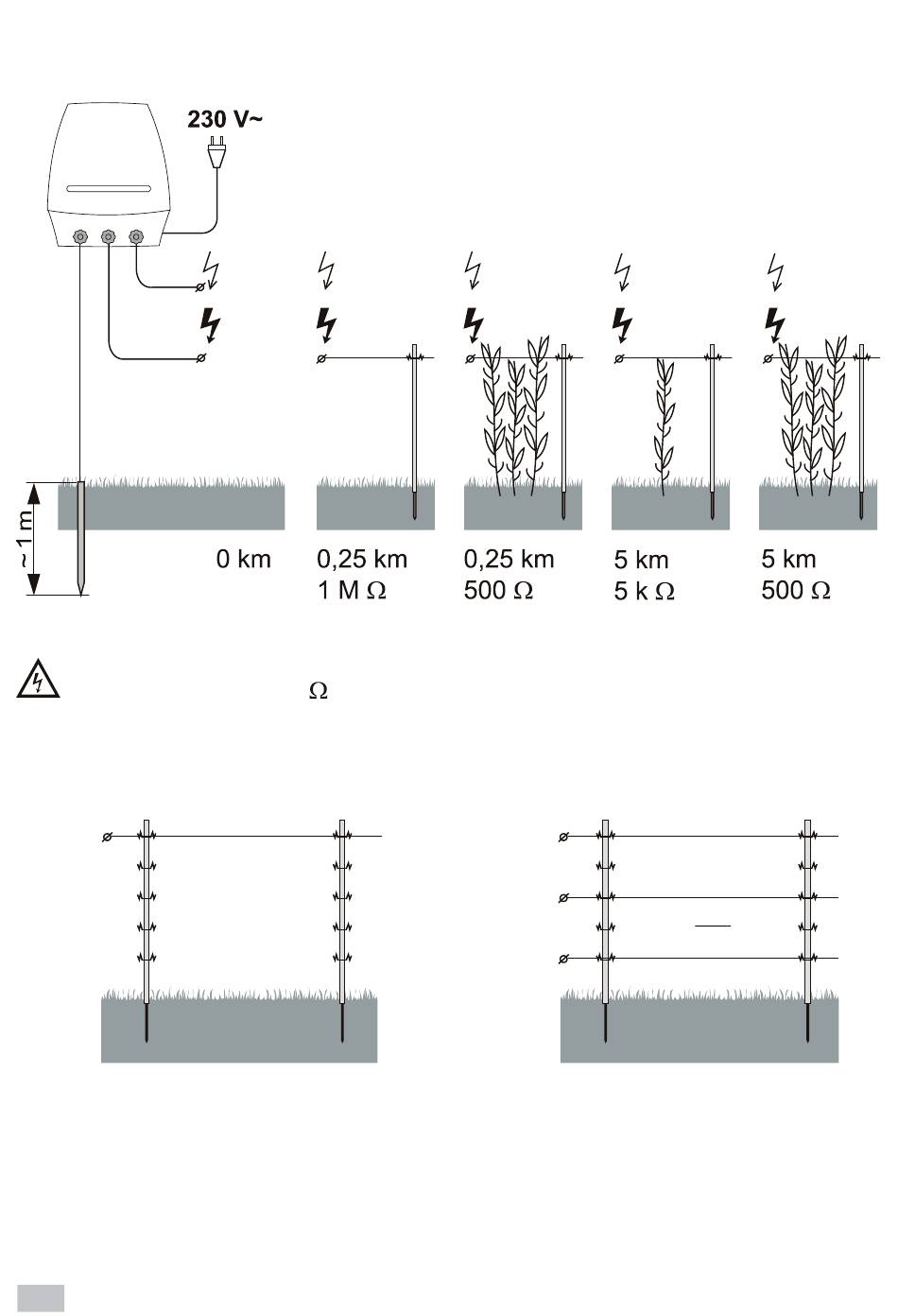 230 V~

~ 1 m

0 km

0,25 km
1 M Ω

0,25 km
500 Ω

5 km
5 k Ω

5 km
500 Ω

Ω