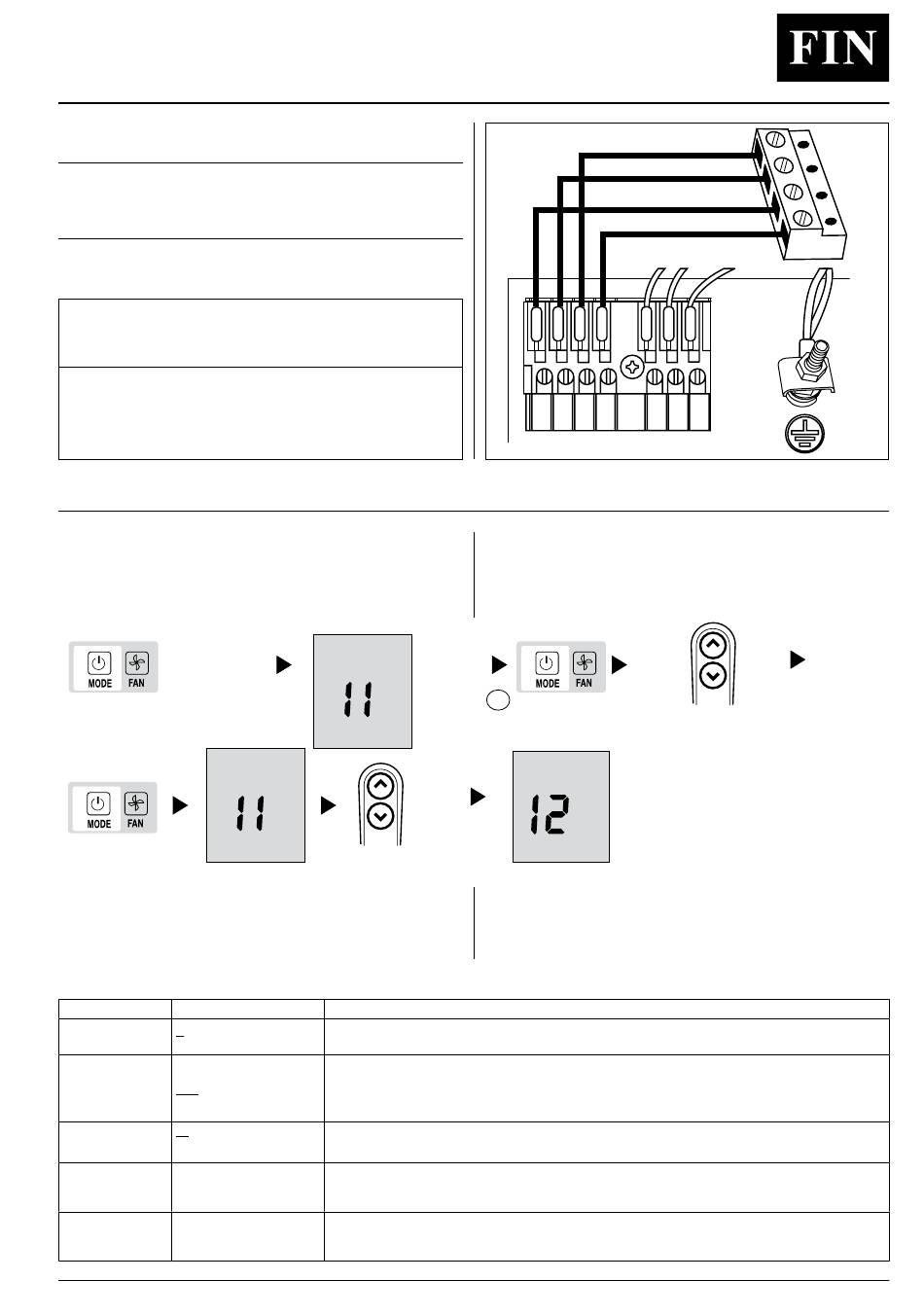 FIN

MODE FAN

11

MODE FAN

MODE FAN

11

12