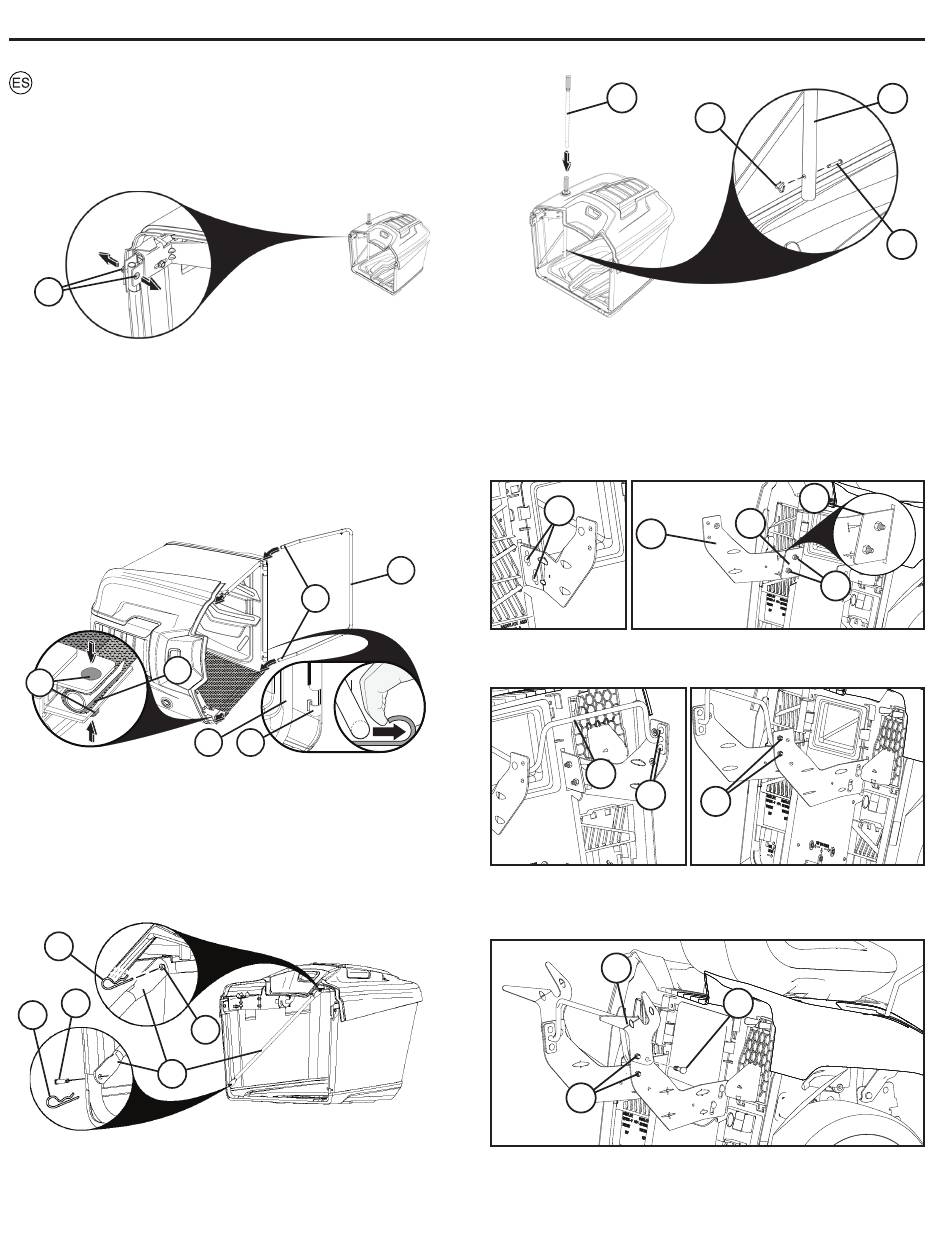 ES