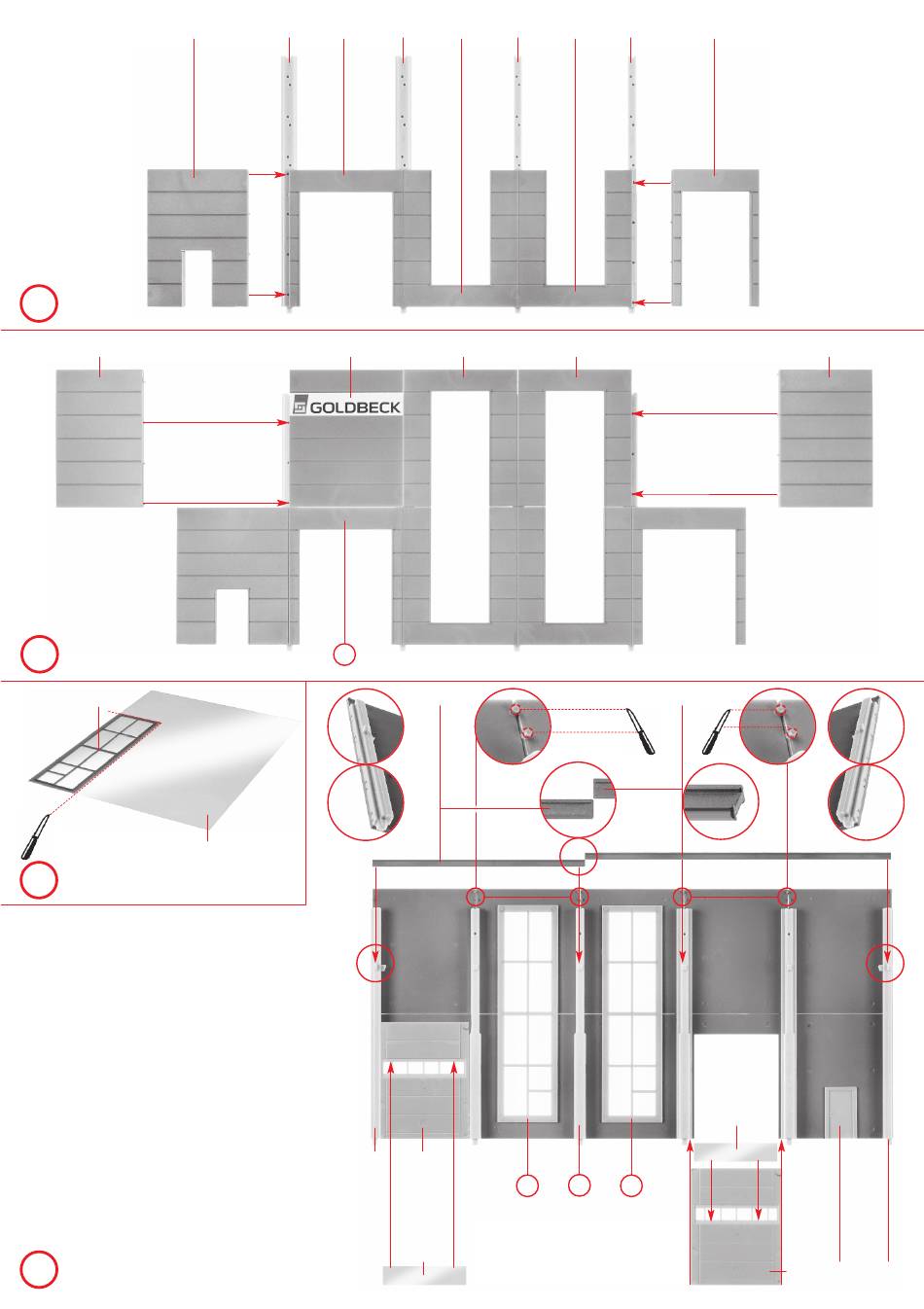 GOLDBECK