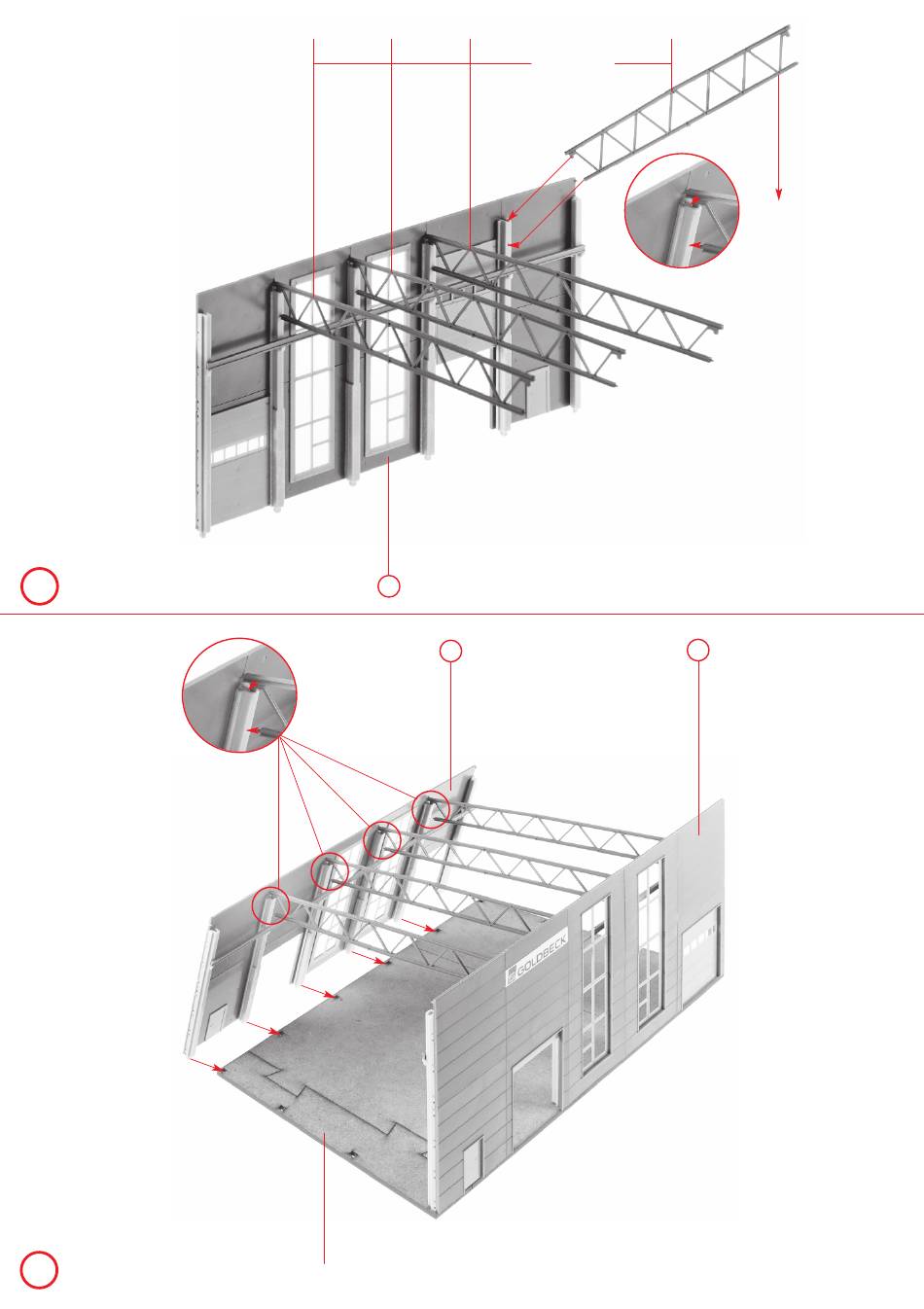 GOLDBECK