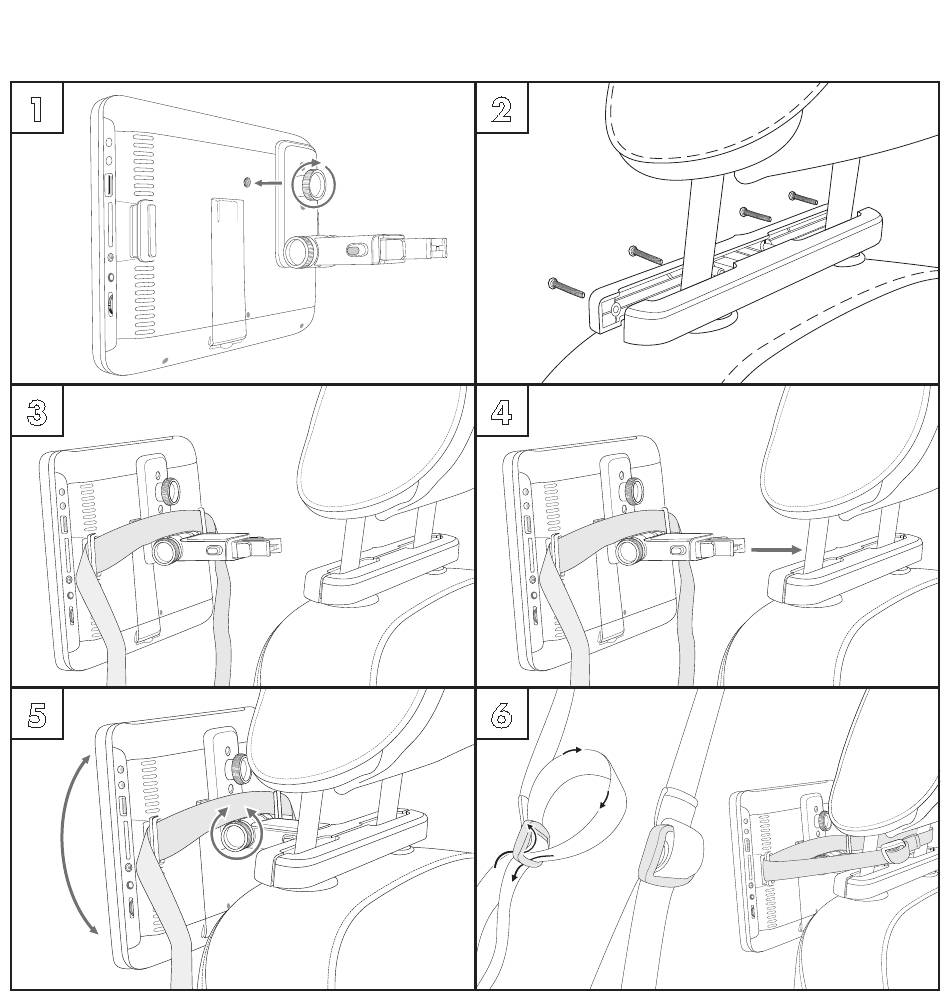 1

2

3

4

5

6