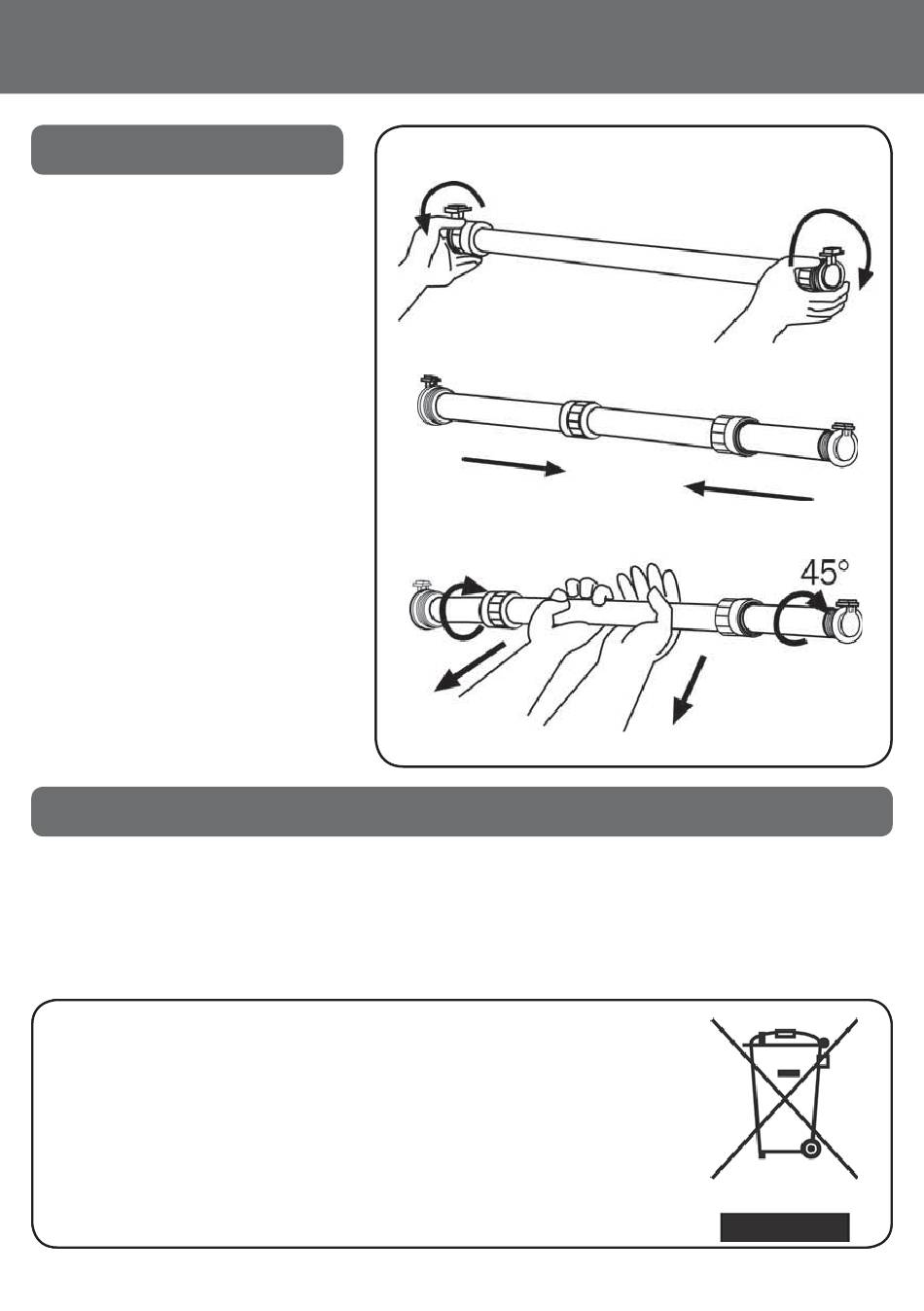 45°