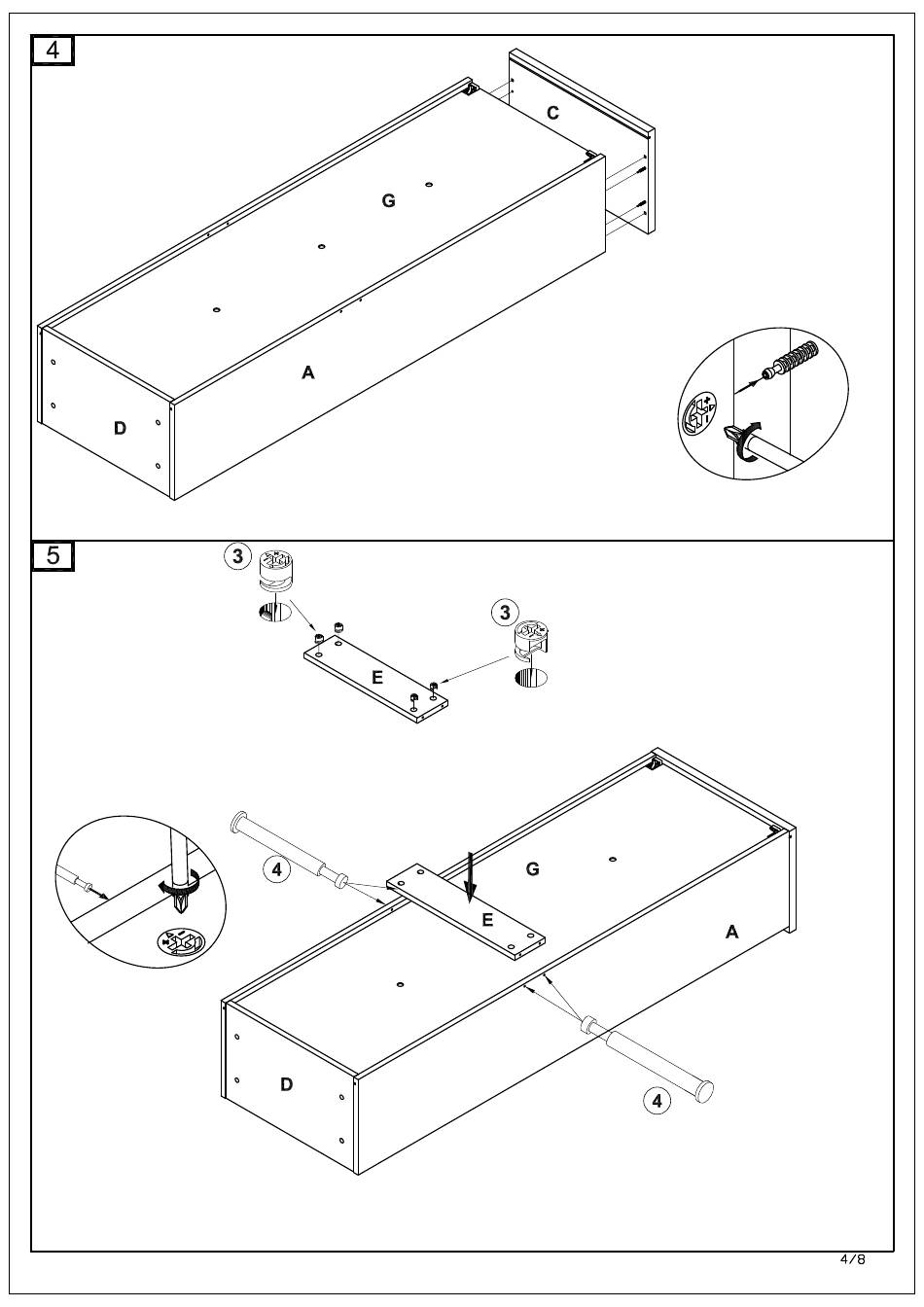 4

C

G

A

D

5

3

3

E

4

G

E

A

D

4

4/8