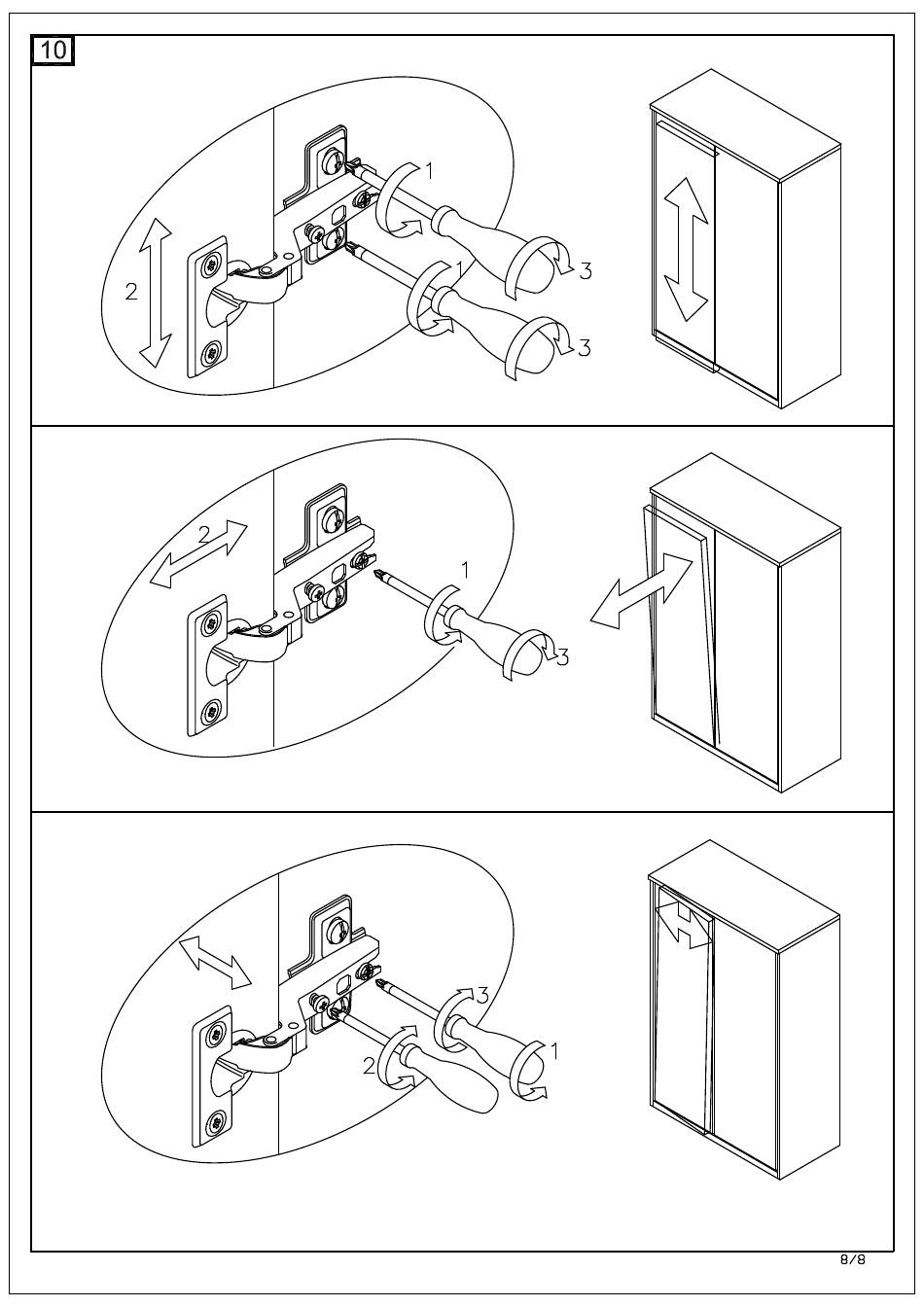 10

1
2
3
1
3

2
1
3

3
2
1

8/8