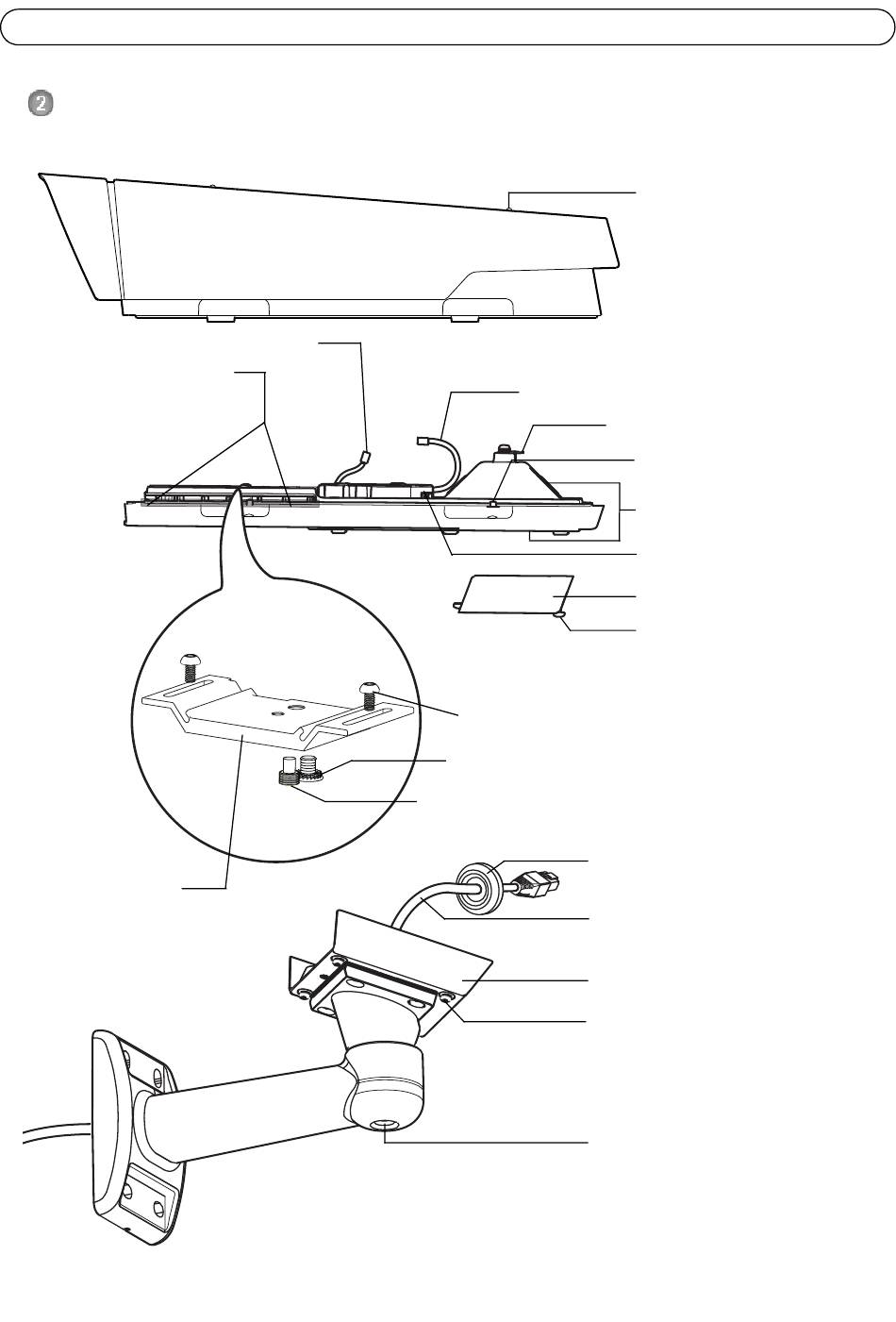 2