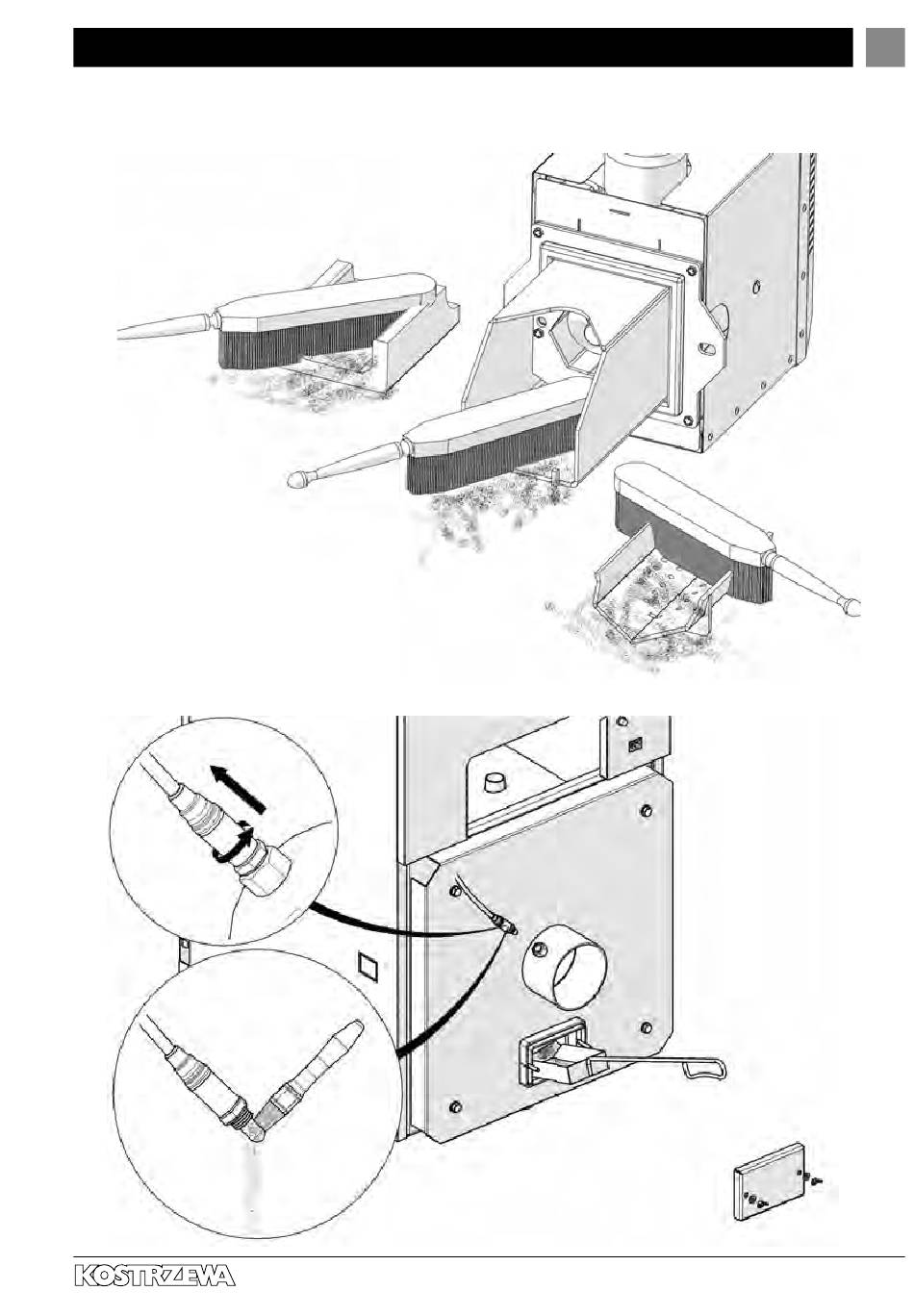 KOSTRZEWA