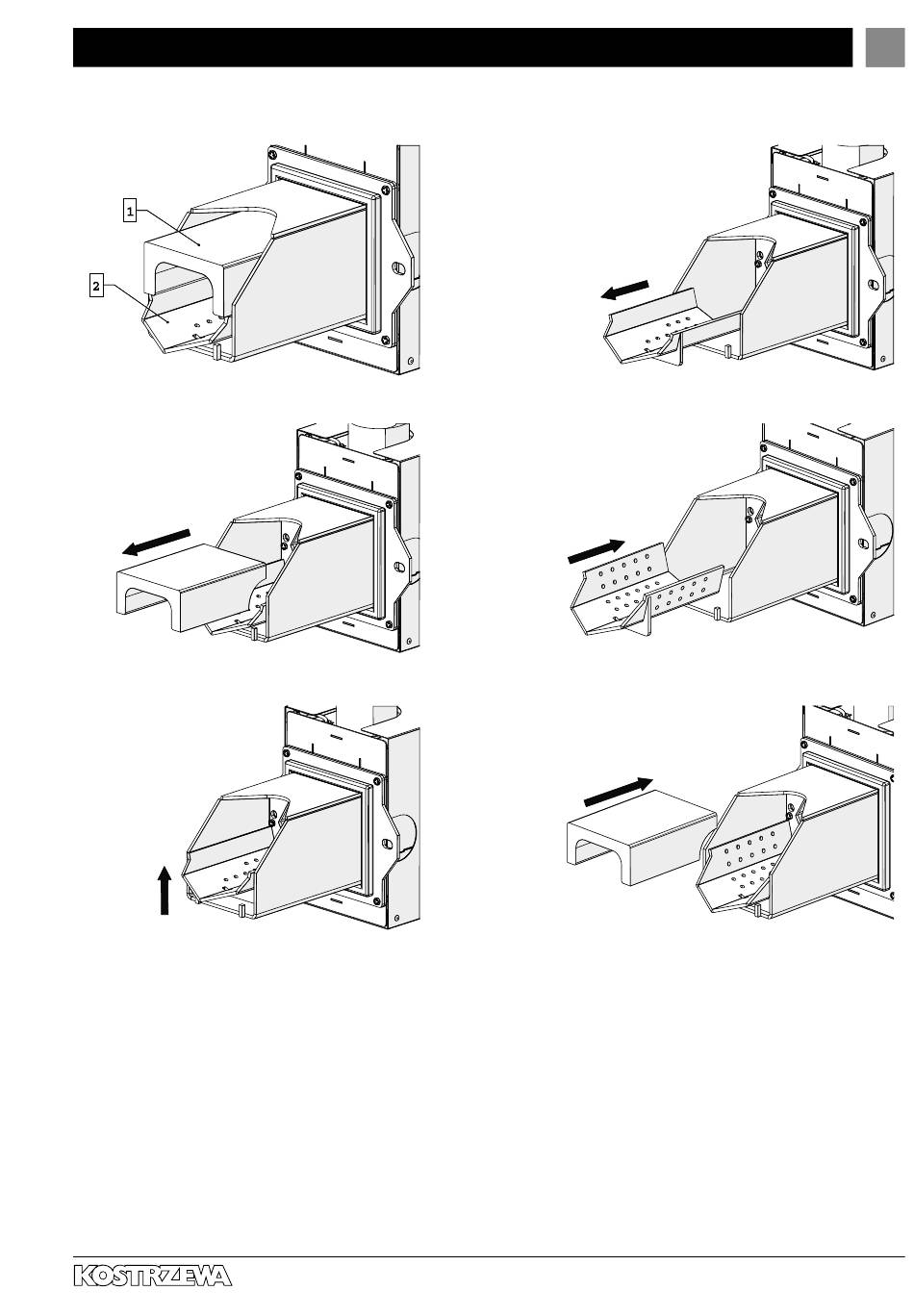 1
2

KOSTRZEWA