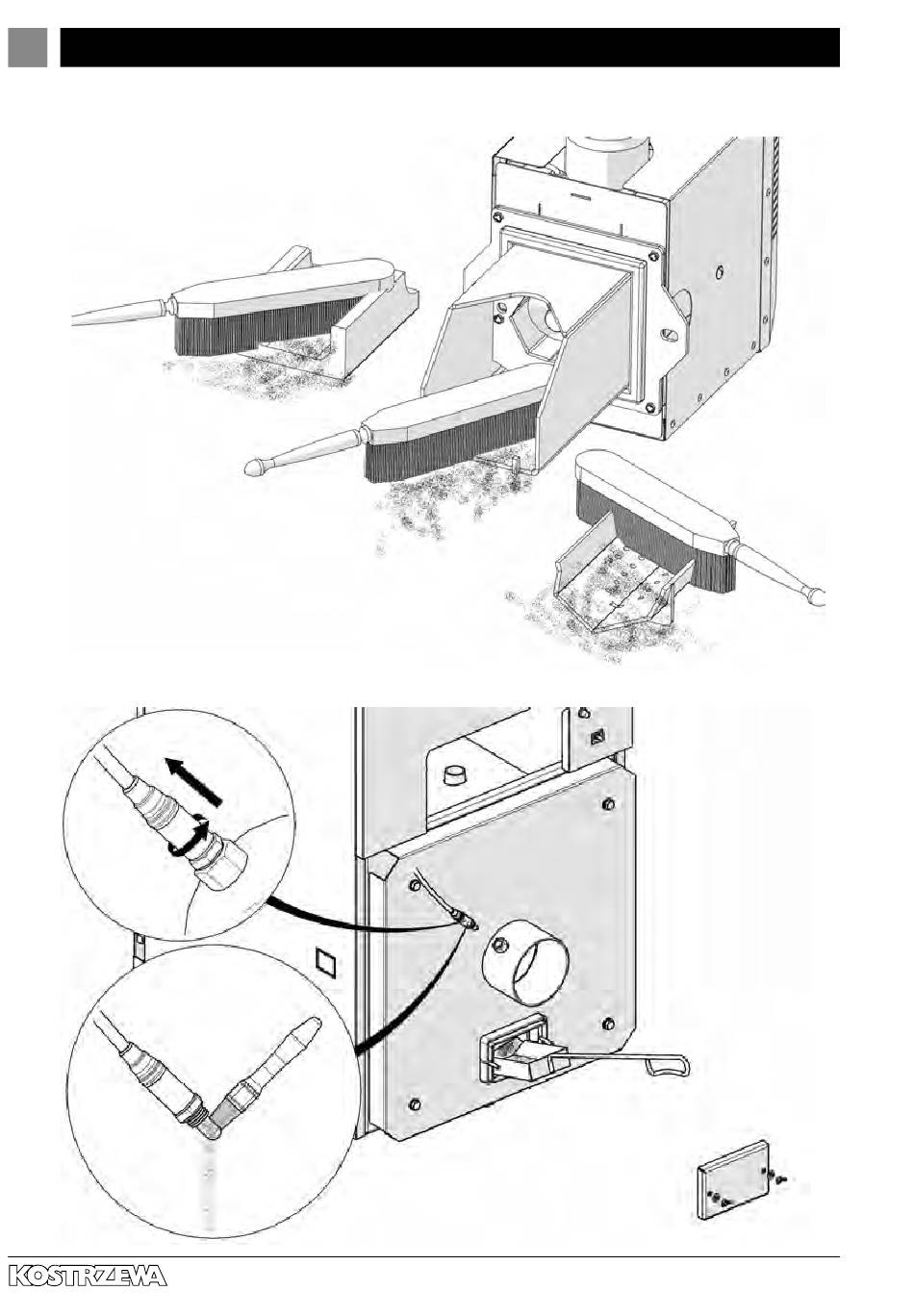 KOSTRZEWA