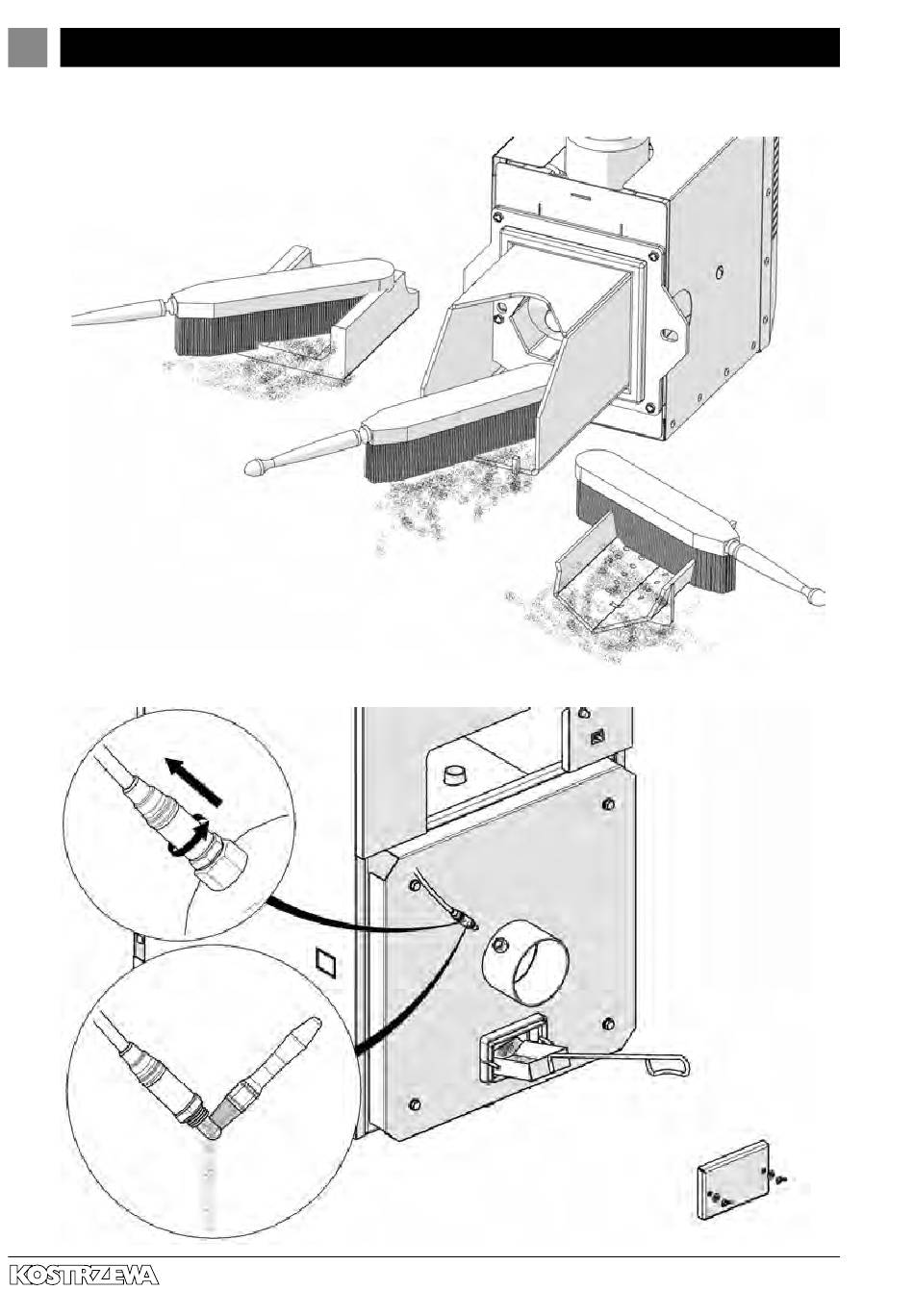 KOSTRZEWA