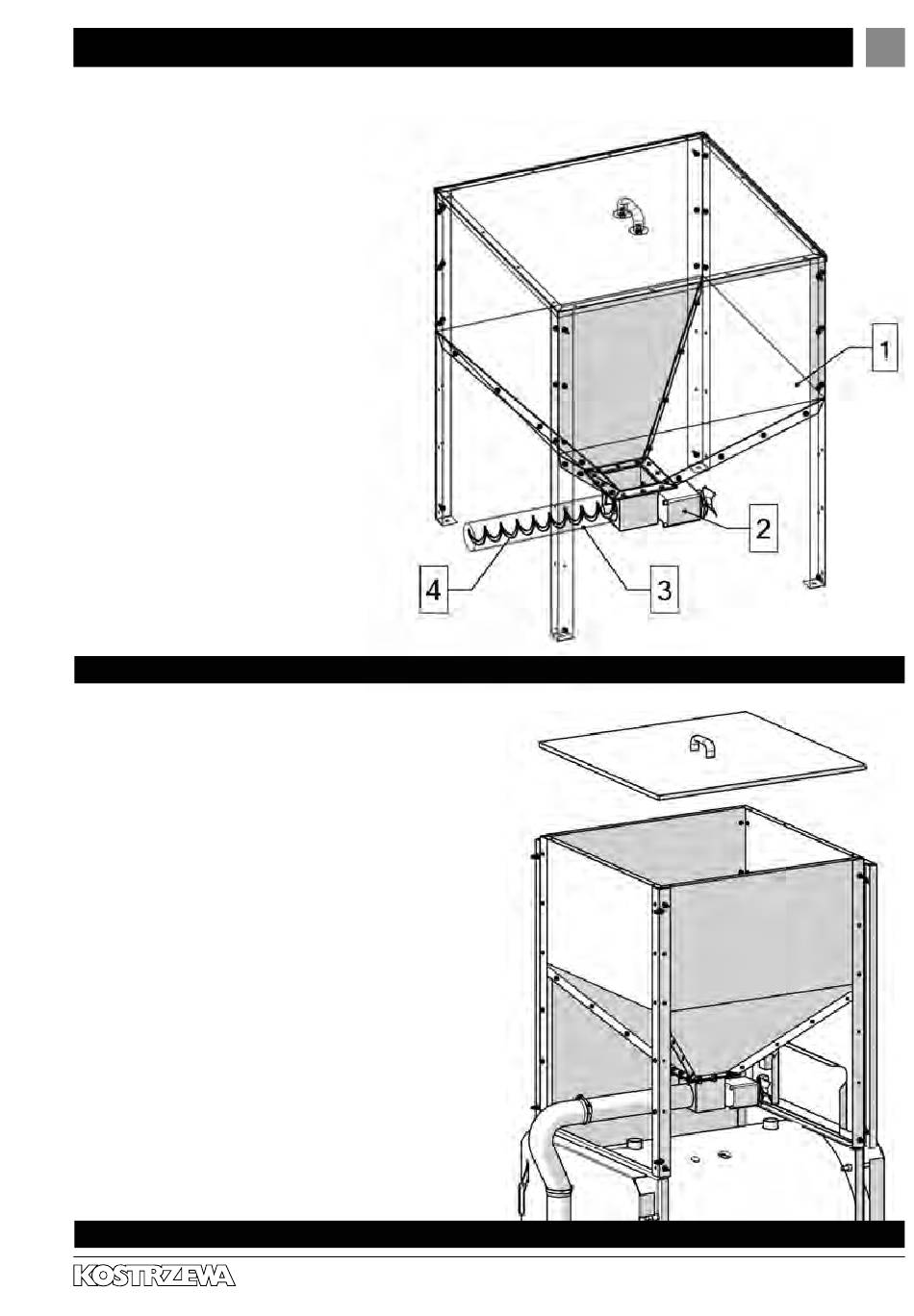 1

2

3

4

KOSTRZEWA